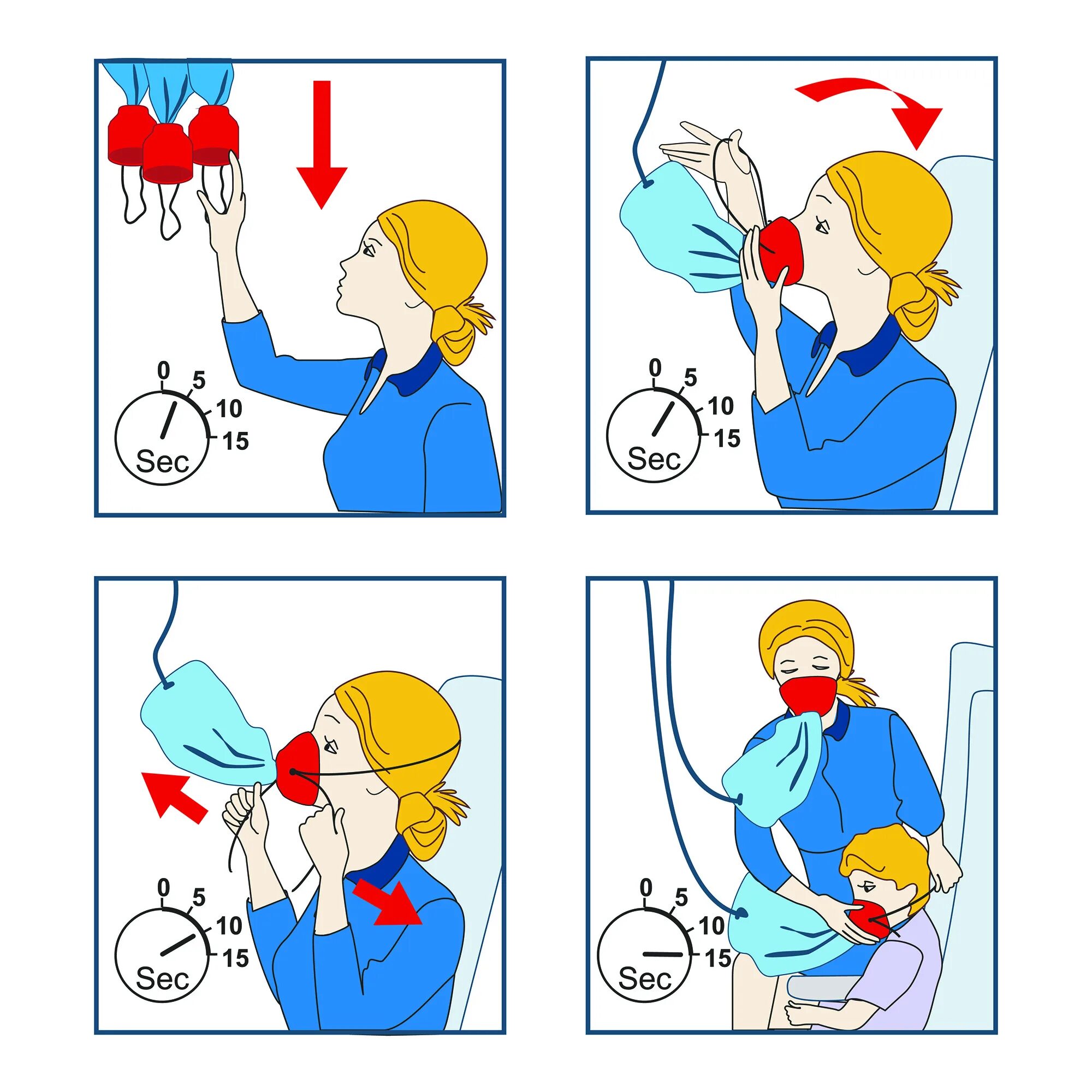 0
5
10
15
Sec

0
5
10
15
Sec

0
5
10
15
Sec

0
5
10
15
Sec