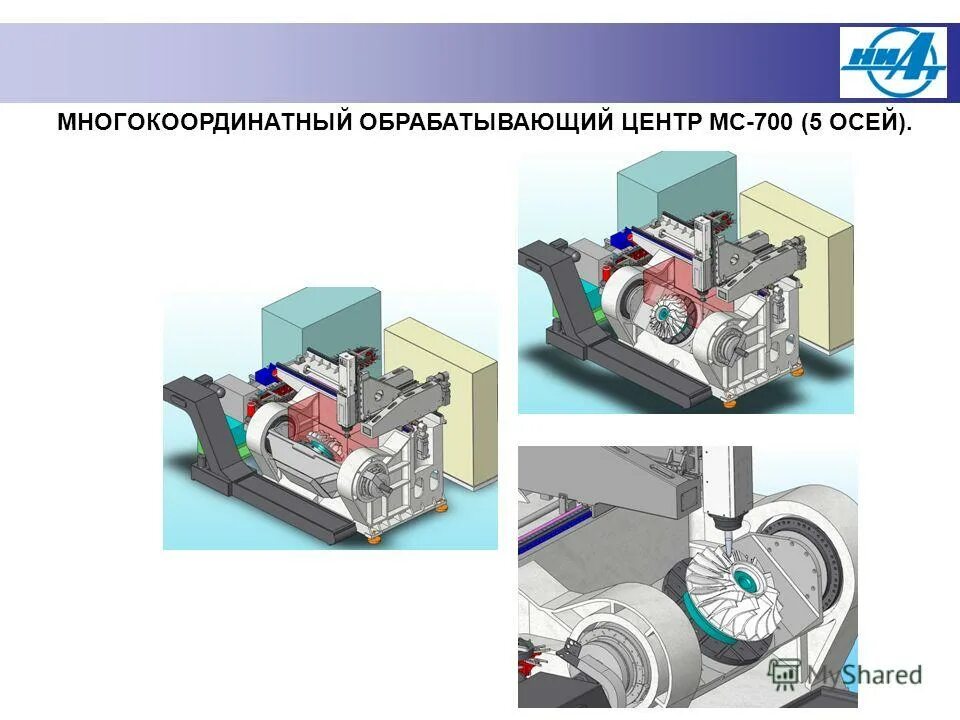 НИАТ

МНОГОКООРДИНАТНЫЙ ОБРАБАТЫВАЮЩИЙ ЦЕНТР МС-700 (5 ОСЕЙ).

MyShared