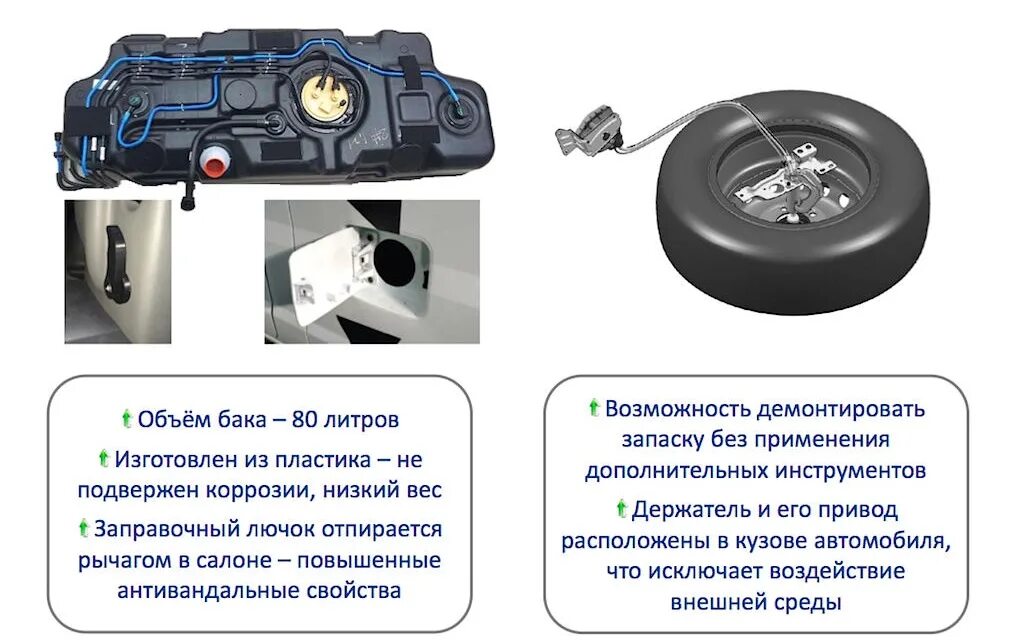 Объём бака – 80 литров

Изготовлен из пластика – не подвержен коррозии, низкий вес

Заправочный лючок отпирается рычагом в салоне – повышенные антивандальные свойства

Возможность демонтировать запаску без применения дополнительных инструментов

Держатель и его привод расположены в кузове автомобиля, что исключает воздействие внешней среды