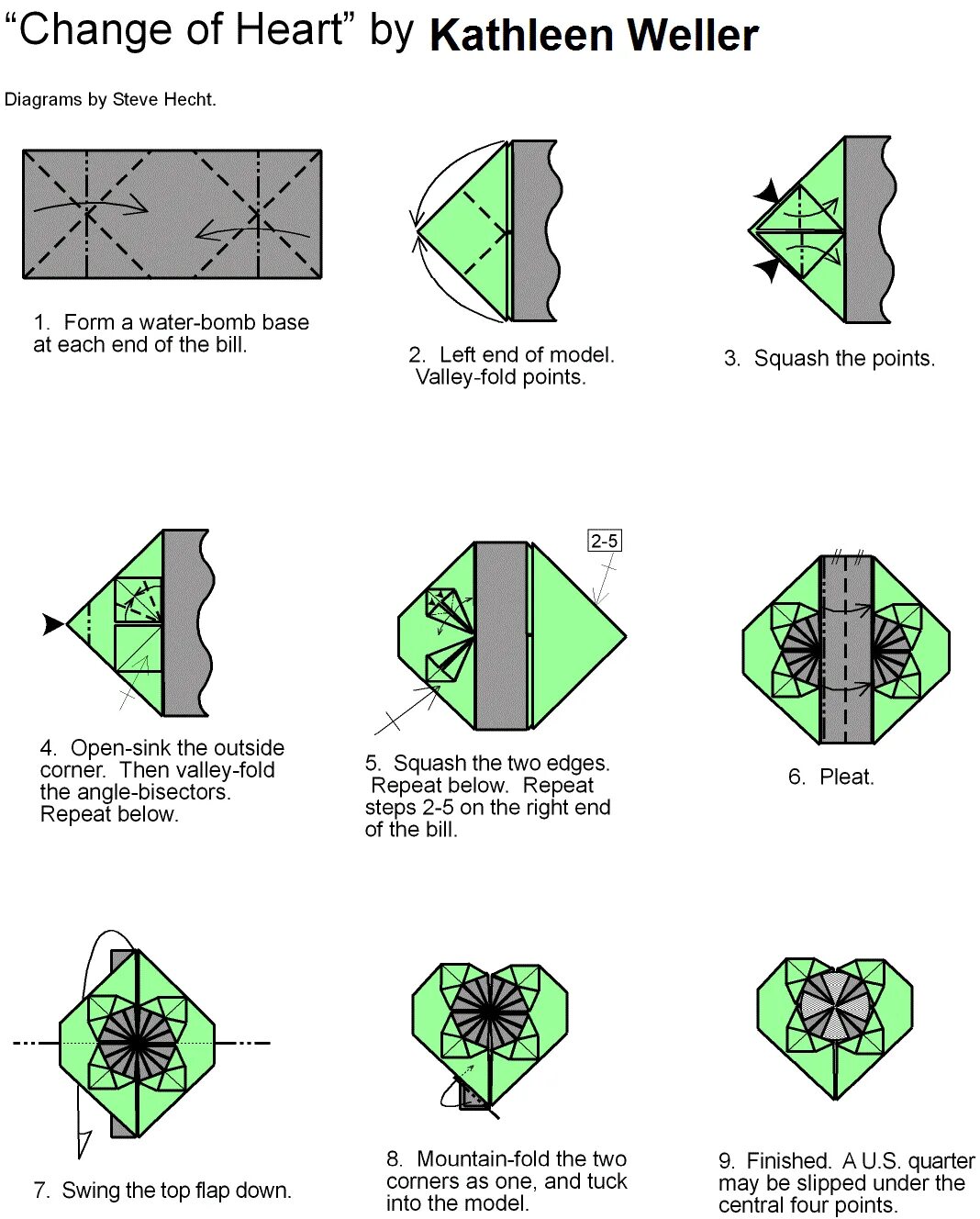 "Change of Heart" by Kathleen Weller

Diagrams by Steve Hecht.

1. Form a water-bomb base at each end of the bill.

2. Left end of model. Valley-fold points.

3. Squash the points.

4. Open-sink the outside corner. Then valley-fold the angle-bisectors. Repeat below.

2-5

5. Squash the two edges. Repeat below. Repeat steps 2-5 on the right end of the bill.

6. Pleat.

7. Swing the top flap down.

8. Mountain-fold the two corners as one, and tuck into the model.

9. Finished. A U.S. quarter may be slipped under the central four points.