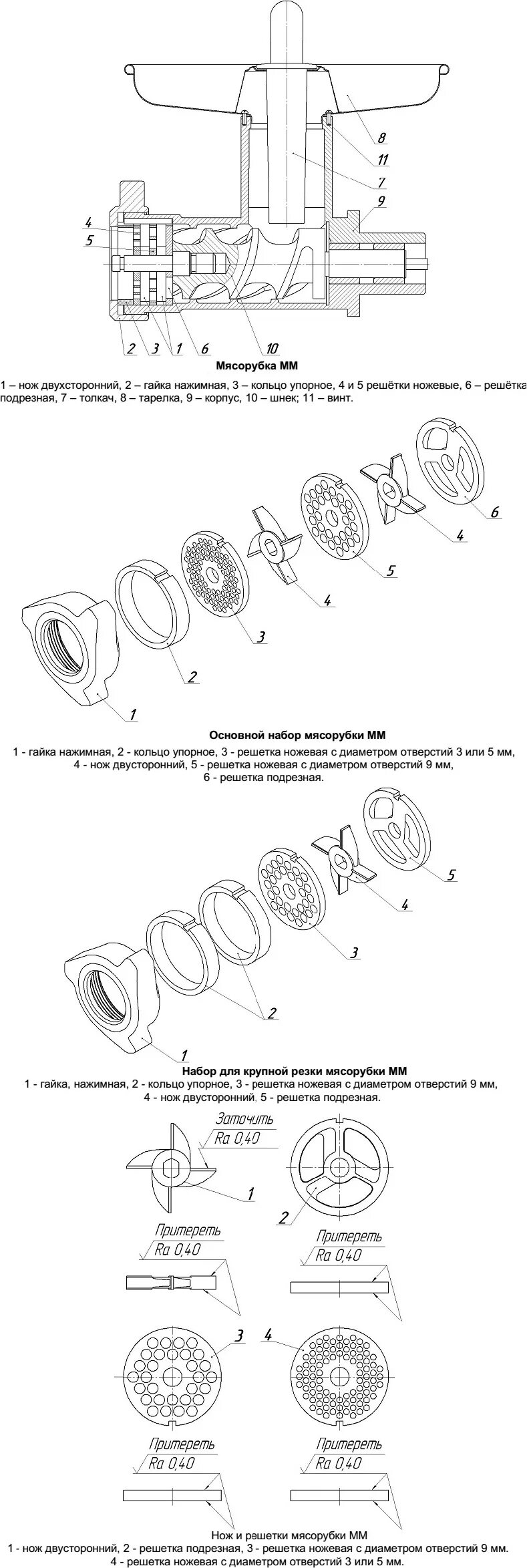 8
11
7
9
4
5
2 3 1 6
10

Мясорубка ММ

1 – нож двухсторонний, 2 – гайка нажимная, 3 – кольцо упорное, 4 и 5 решётки ножевые, 6 – решётка подрезная, 7 – толкач, 8 – тарелка, 9 – корпус, 10 – шнек; 11 – винт.

6
4
5
4
3
2
1

Основной набор мясорубки ММ

1 - гайка нажимная, 2 - кольцо упорное, 3 - решетка ножевая с диаметром отверстий 3 или 5 мм, 4 - нож двусторонний, 5 - решетка ножевая с диаметром отверстий 9 мм, 6 - решетка подрезная.

5
4
3
2
1

Набор для крупной резки мясорубки ММ

1 - гайка, нажимная, 2 - кольцо упорное, 3 - решетка ножевая с диаметром отверстий 9 мм, 4 - нож двусторонний, 5 - решетка подрезная.

Заточить
Ra 0,40
1
2
Притереть
Ra 0,40
Притереть
Ra 0,40
3
4
Притереть
Ra 0,40
Притереть
Ra 0,40

Нож и решетки мясорубки ММ

1 - нож двусторонний, 2 - решетка подрезная, 3 - решетка ножевая с диаметром отверстий 9 мм. 4 - решетка ножевая с диаметром отверстий 3 или 5 мм.