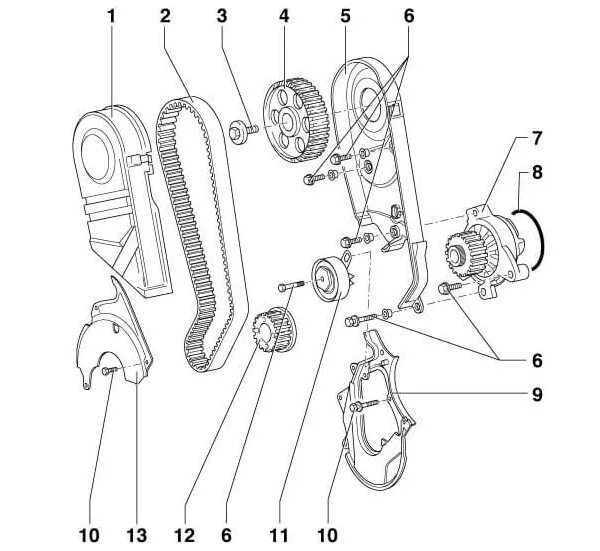 1 2 3 4 5 6
7
8
6
9
10 13 12 6 11 10