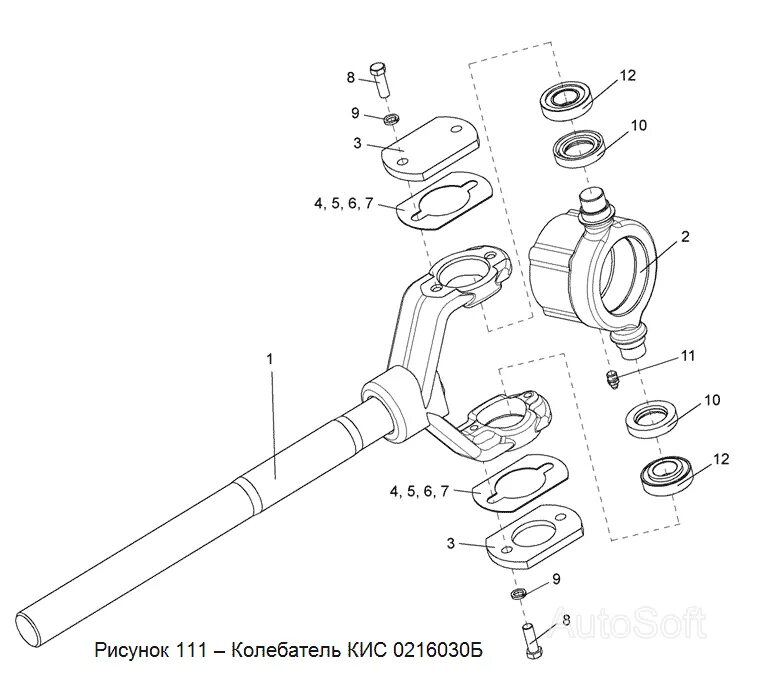 8
9
3
4, 5, 6, 7
12
10
2
1
11
10
12
4, 5, 6, 7
3
9
8
AutoSoft
Рисунок 111 – Колебатель КИС 0216030Б