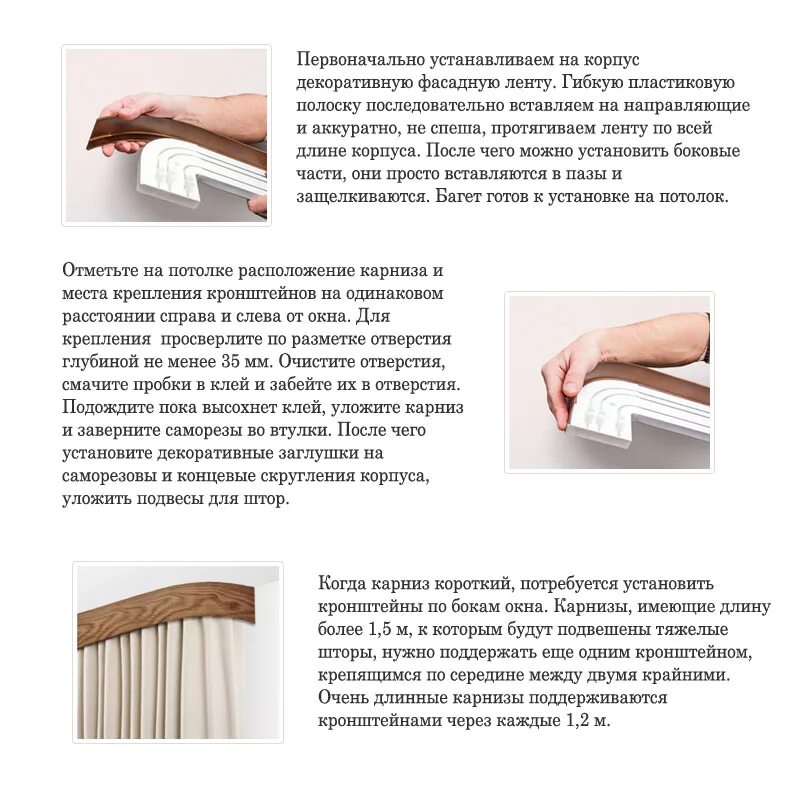 Первоначально устанавливаем на корпус декоративную фасадную ленту. Гибкую пластиковую полоску последовательно вставляем на направляющие и аккуратно, не спеша, протягиваем ленту по всей длине корпуса. После чего можно установить боковые части, они просто вставляются в пазы и защелкиваются. Багет готов к установке на потолок.

Отметьте на потолке расположение карниза и места крепления кронштейнов на одинаковом расстоянии справа и слева от окна. Для крепления  просверлите по разметке отверстия глубиной не менее 35 мм. Очистите отверстия, смачите пробки в клей и забейте их в отверстия. Подождите пока высохнет клей, уложите карниз и заверните саморезы во втулки. После чего установите декоративные заглушки на саморезовы и концевые скругления корпуса, уложить подвесы для штор.

Когда карниз короткий, потребуется установить кронштейны по бокам окна. Карнизы, имеющие длину более 1,5 м, к которым будут подвешены тяжелые шторы, нужно поддержать еще одним кронштейном, крепящимся по середине между двумя крайними. Очень длинные карнизы поддерживаются кронштейнами через каждые 1,2 м.