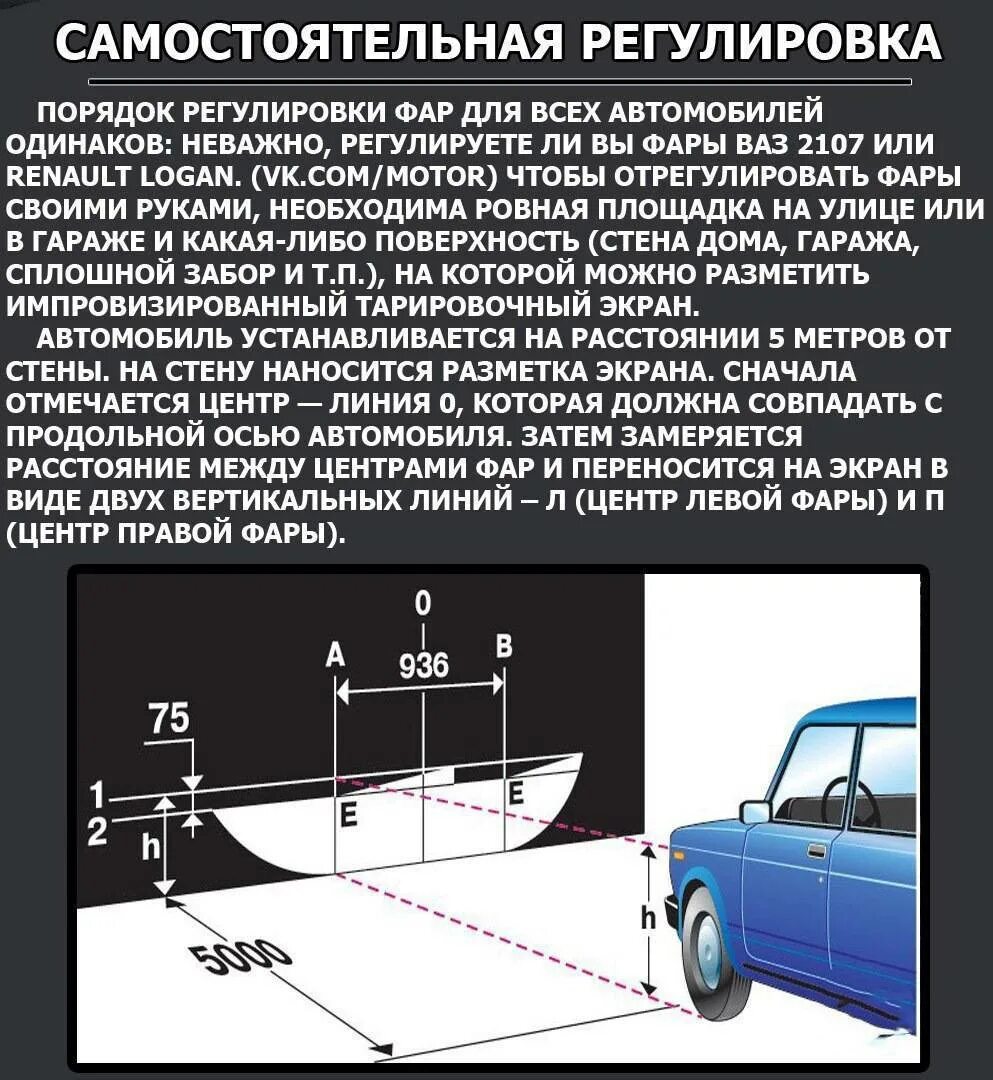 САМОСТОЯТЕЛЬНАЯ РЕГУЛИРОВКА

ПОРЯДОК РЕГУЛИРОВКИ ФАР ДЛЯ ВСЕХ АВТОМОБИЛЕЙ ОДИНАКОВ: НЕВАЖНО, РЕГУЛИРУЕТЕ ЛИ ВЫ ФАРЫ ВАЗ 2107 ИЛИ RENAULT LOGAN. (VK.COM/MOTOR) ЧТОБЫ ОТРЕГУЛИРОВАТЬ ФАРЫ СВОИМИ РУКАМИ, НЕОБХОДИМА РОВНАЯ ПЛОЩАДКА НА УЛИЦЕ ИЛИ В ГАРАЖЕ И КАКАЯ-ЛИБО ПОВЕРХНОСТЬ (СТЕНА ДОМА, ГАРАЖА, СПЛОШНОЙ ЗАБОР И Т.П.), НА КОТОРОЙ МОЖНО РАЗМЕТИТЬ ИМПРОВИЗИРОВАННЫЙ ТАРИРОВОЧНЫЙ ЭКРАН.

АВТОМОБИЛЬ УСТАНАВЛИВАЕТСЯ НА РАССТОЯНИИ 5 МЕТРОВ ОТ СТЕНЫ. НА СТЕНУ НАНОСИТСЯ РАЗМЕТКА ЭКРАНА. СНАЧАЛА ОТМЕЧАЕТСЯ ЦЕНТР — ЛИНИЯ 0, КОТОРАЯ ДОЛЖНА СОВПАДАТЬ С ПРОДОЛЬНОЙ ОСЬЮ АВТОМОБИЛЯ. ЗАТЕМ ЗАМЕРЯЕТСЯ РАССТОЯНИЕ МЕЖДУ ЦЕНТРАМИ ФАР И ПЕРЕНОСИТСЯ НА ЭКРАН В ВИДЕ ДВУХ ВЕРТИКАЛЬНЫХ ЛИНИЙ – Л (ЦЕНТР ЛЕВОЙ ФАРЫ) И П (ЦЕНТР ПРАВОЙ ФАРЫ).

0
A
936
B
75
1
2
h
E
E
h
5000