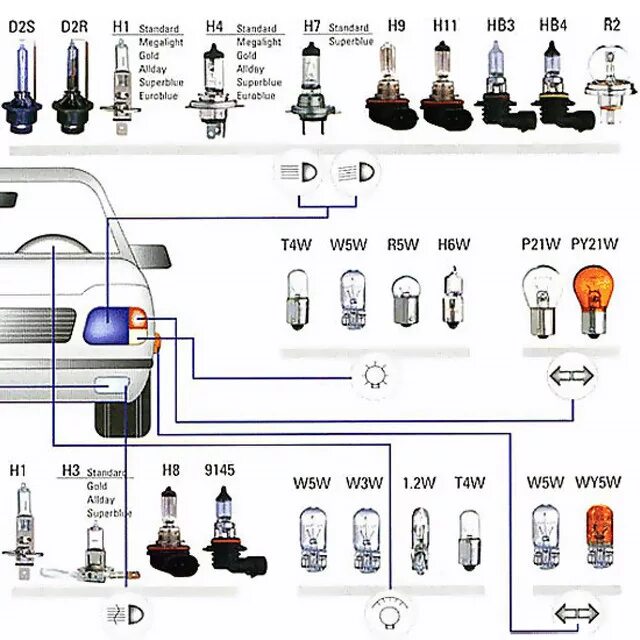 D2S D2R H1 Standard Megalight Gold Allday Superblue Euroblue H4 Standard Megalight Gold Allday Superblue Euroblue H7 Standard Superblue H9 H11 HB3 HB4 R2

T4W W5W R5W H6W

P21W PY21W

H1 H3 Standard Gold Allday Superblue H8 9145

W5W W3W 1.2W T4W

W5W WY5W