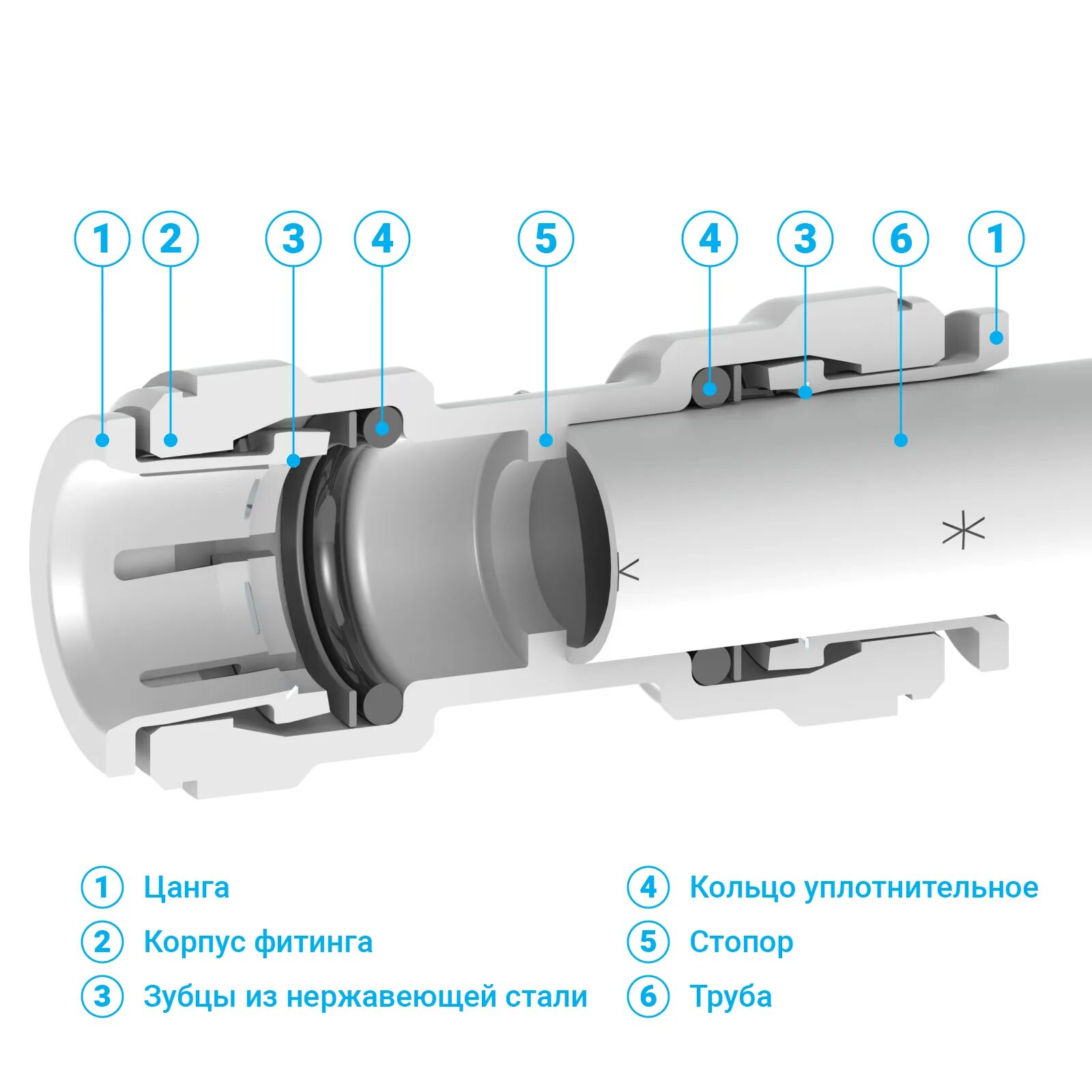 1 2 3 4 5 4 3 6 1

1 Цанга

2 Корпус фитинга

3 Зубцы из нержавеющей стали

4 Кольцо уплотнительное

5 Стопор

6 Труба