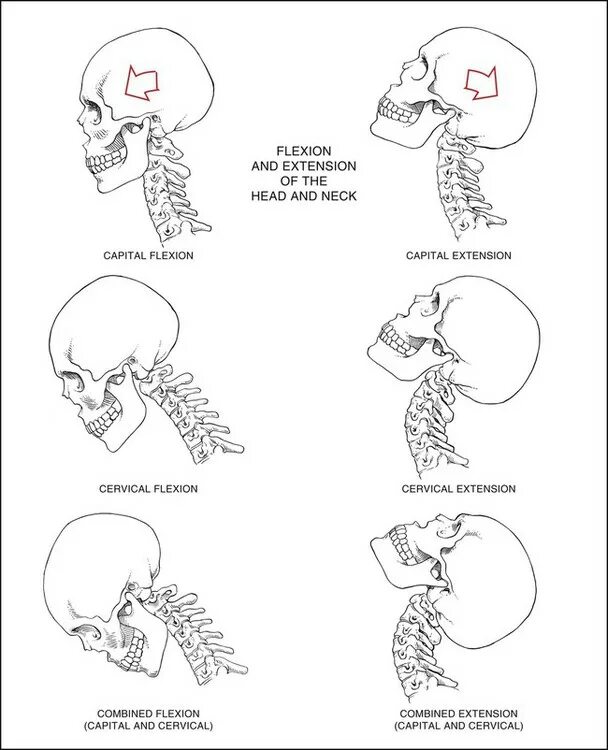 FLEXION AND EXTENSION OF THE HEAD AND NECK

CAPITAL FLEXION

CAPITAL EXTENSION

CERVICAL FLEXION

CERVICAL EXTENSION

COMBINED FLEXION (CAPITAL AND CERVICAL)

COMBINED EXTENSION (CAPITAL AND CERVICAL)