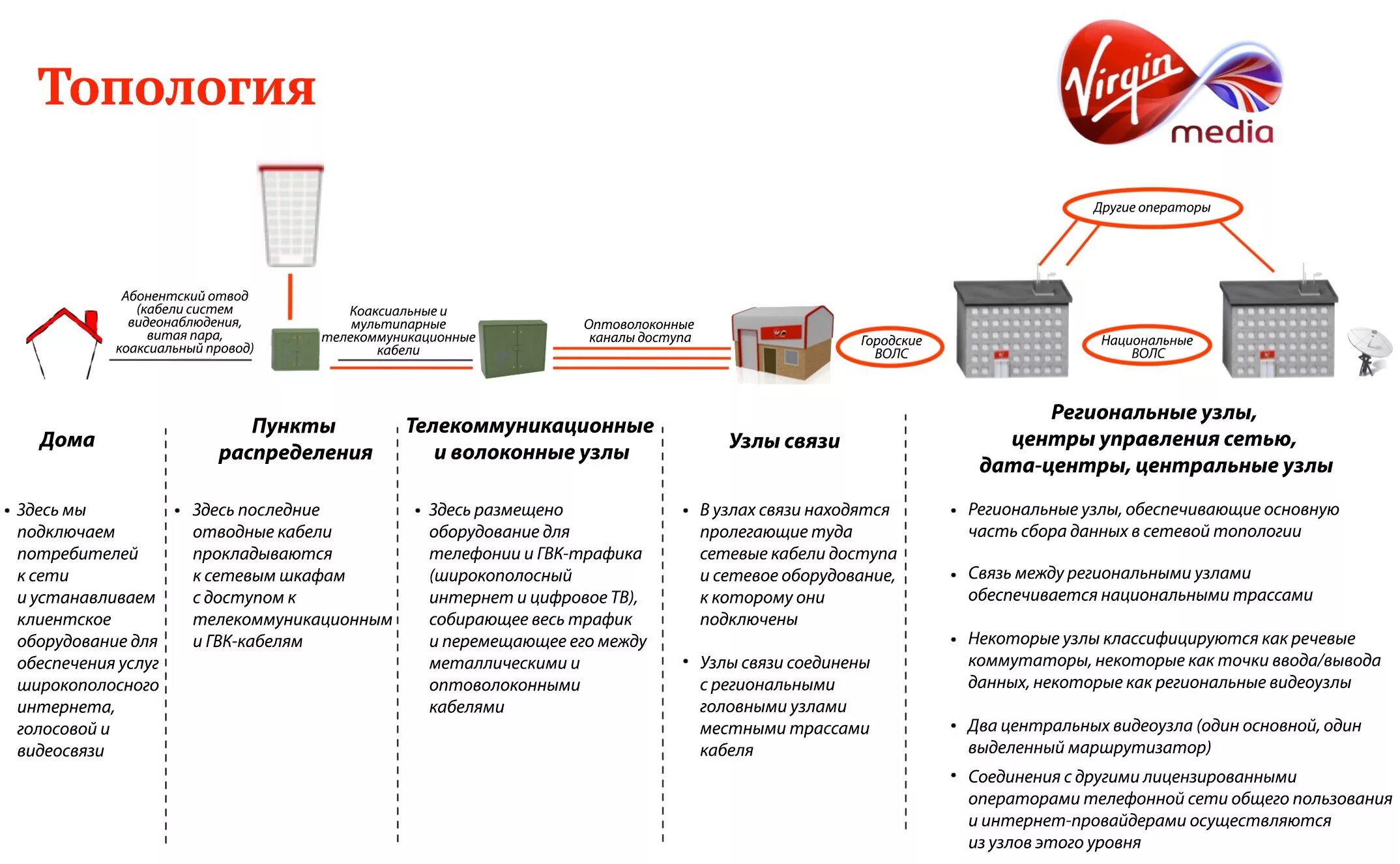 Топология

Virgin media

Другие операторы

Абонентский отвод (кабели систем видеонаблюдения, витая пара, коаксиальный провод)

Коаксиальные и мультипарные телекоммуникационные кабели

Оптоволоконные каналы доступа

Городские ВОЛС

Национальные ВОЛС

Дома

• Здесь мы подключаем потребителей к сети и устанавливаем клиентское оборудование для обеспечения услуг широкополосного интернета, голосовой и видеосвязи

Пункты распределения

• Здесь последние отводные кабели прокладываются к сетевым шкафам с доступом к телекоммуникационным и ГВК-кабелям

Телекоммуникационные и волоконные узлы

• Здесь размещено оборудование для телефонии и ГВК-трафика (широкополосный интернет и цифровое ТВ), собирающее весь трафик и перемещающее его между металлическими и оптоволоконными кабелями

Узлы связи

• В узлах связи находятся пролегающие туда сетевые кабели доступа и сетевое оборудование, к которому они подключены

• Узлы связи соединены с региональными головными узлами местными трассами кабеля

Региональные узлы, центры управления сетью, дата-центры, центральные узлы

• Региональные узлы, обеспечивающие основную часть сбора данных в сетевой топологии

• Связь между региональными узлами обеспечивается национальными трассами

• Некоторые узлы классифицируются как речевые коммутаторы, некоторые как точки ввода/вывода данных, некоторые как региональные видеоузлы

• Два центральных видеоузла (один основной, один выделенный маршрутизатор)

• Соединения с другими лицензированными операторами телефонной сети общего пользования и интернет-провайдерами осуществляются из узлов этого уровня