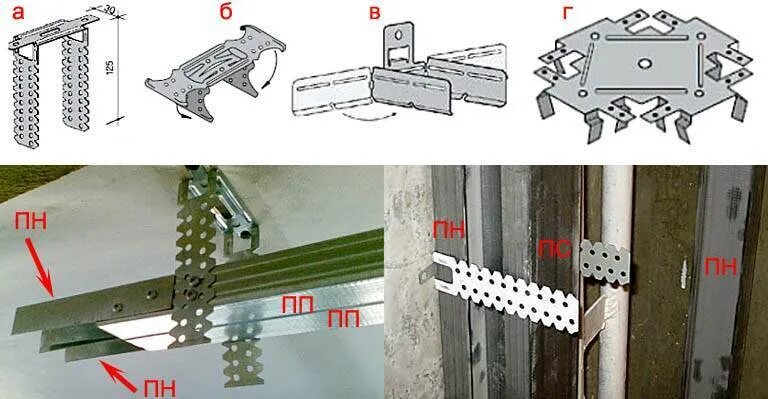 а
30
125
б
в
г
ПН
ПП
ПП
ПН
ПН
ПС
ПН