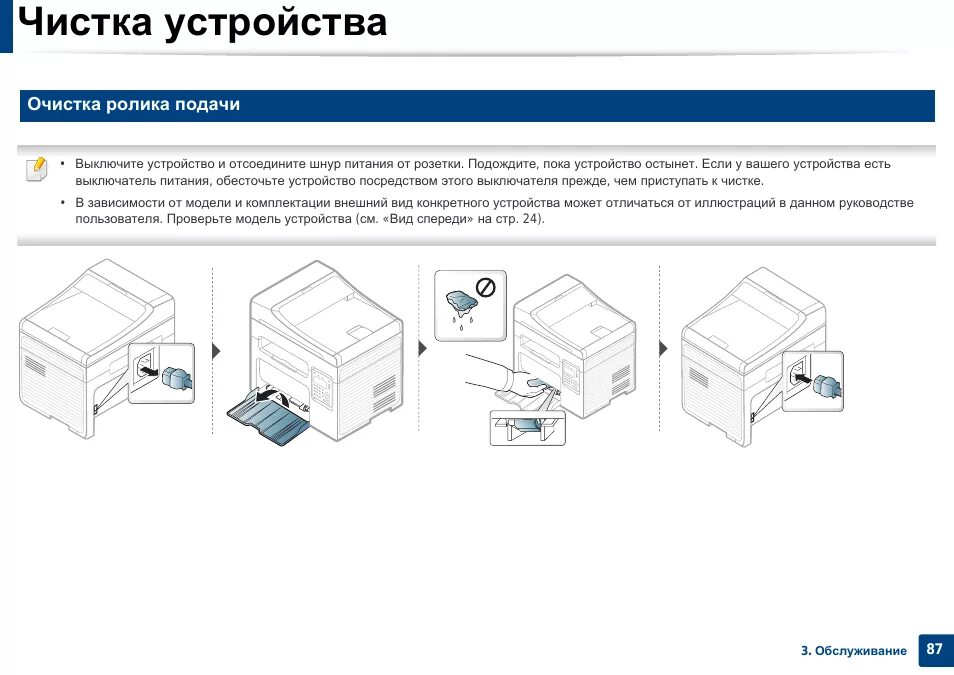 Чистка устройства

Очистка ролика подачи

• Выключите устройство и отсоедините шнур питания от розетки. Подождите, пока устройство остынет. Если у вашего устройства есть выключатель питания, обесточьте устройство посредством этого выключателя прежде, чем приступать к чистке.

• В зависимости от модели и комплектации внешний вид конкретного устройства может отличаться от иллюстраций в данном руководстве пользователя. Проверьте модель устройства (см. «Вид спереди» на стр. 24).

3. Обслуживание 87