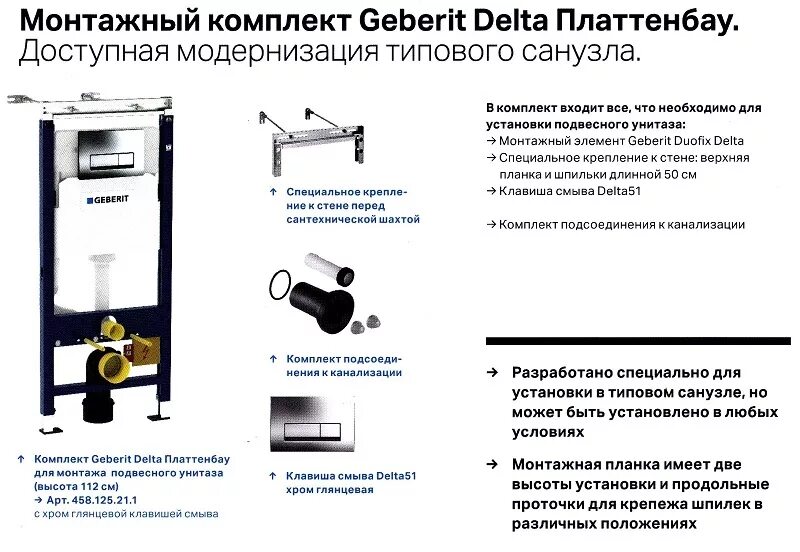 Монтажный комплект Geberit Delta Платтенбау.
Доступная модернизация типового санузла.

GEBERIT

↑ Комплект Geberit Delta Платтенбау для монтажа подвесного унитаза (высота 112 см)
→ Арт. 458.125.21.1
с хром глянцевой клавишей смыва

↑ Специальное крепление к стене перед сантехнической шахтой

↑ Комплект подсоединения к канализации

↑ Клавиша смыва Delta51 хром глянцевая

В комплект входит все, что необходимо для установки подвесного унитаза:
→ Монтажный элемент Geberit Duofix Delta
→ Специальное крепление к стене: верхняя планка и шпильки длинной 50 см
→ Клавиша смыва Delta51

→ Комплект подсоединения к канализации

→ Разработано специально для установки в типовом санузле, но может быть установлено в любых условиях

→ Монтажная планка имеет две высоты установки и продольные проточки для крепежа шпилек в различных положениях