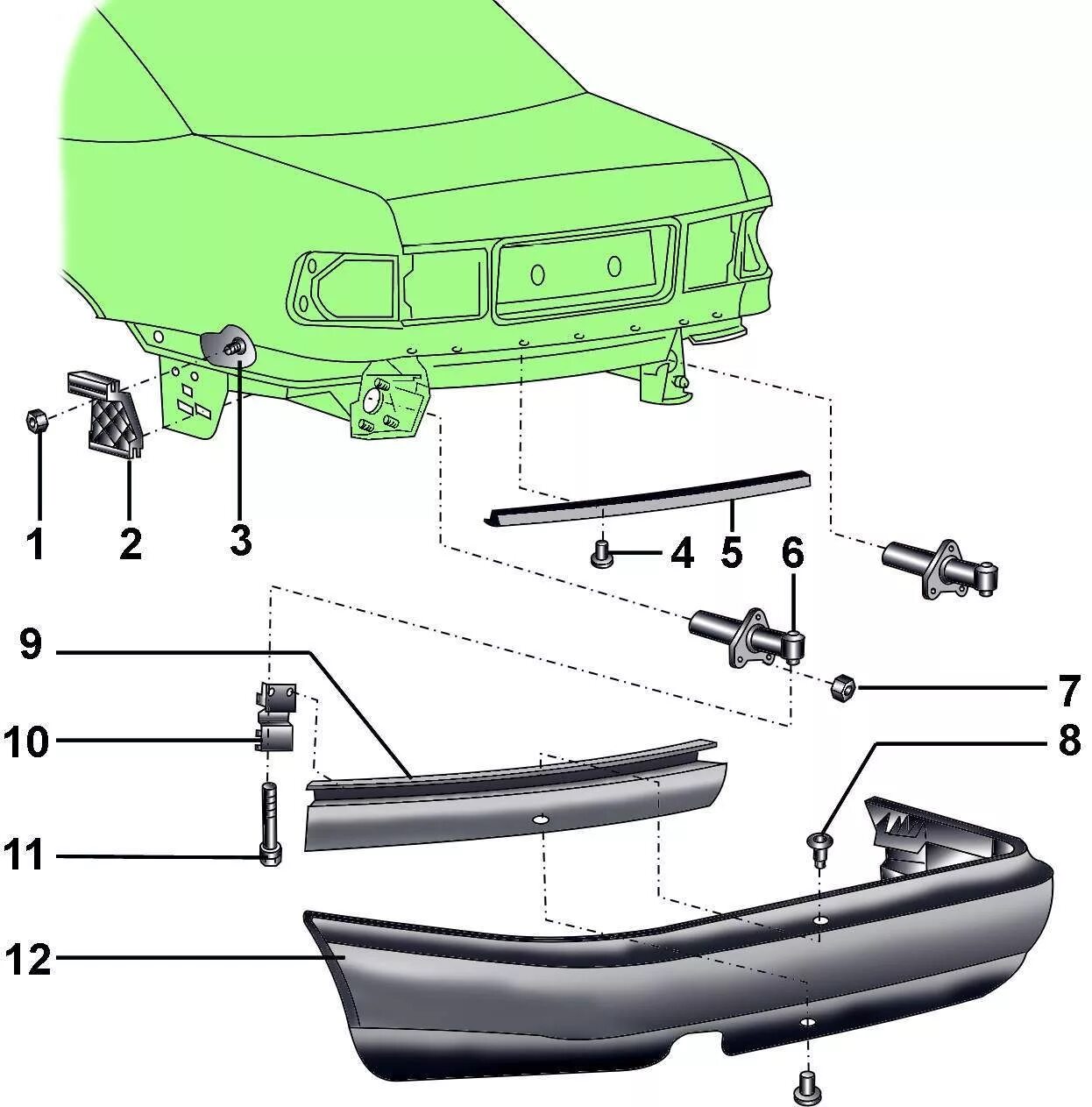 1
2
3
4
5
6
7
8
9
10
11
12