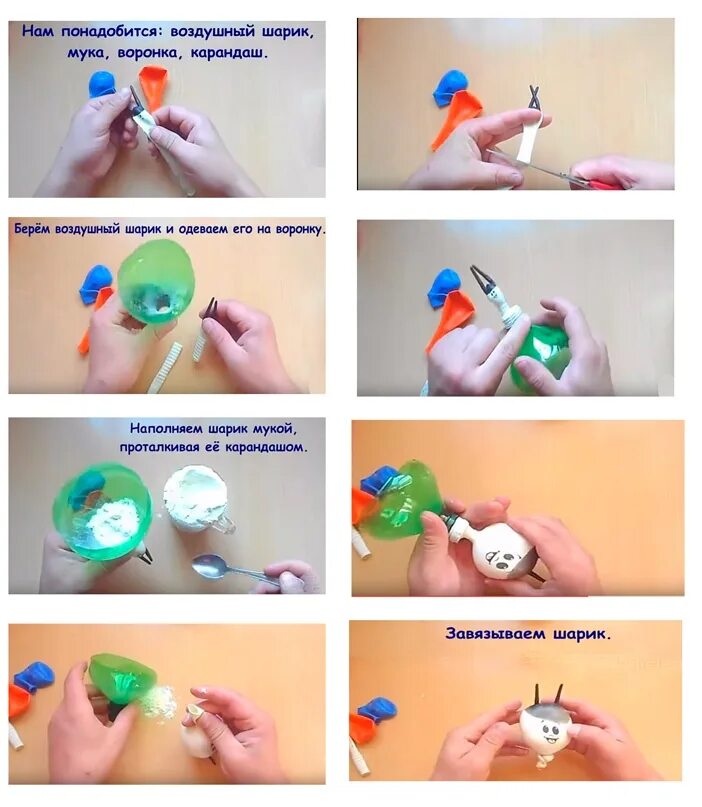 Нам понадобится: воздушный шарик, мука, воронка, карандаш.

Берём воздушный шарик и одеваем его на воронку.

Наполняем шарик мукой, проталкивая её карандашом.

Завязываем шарик.