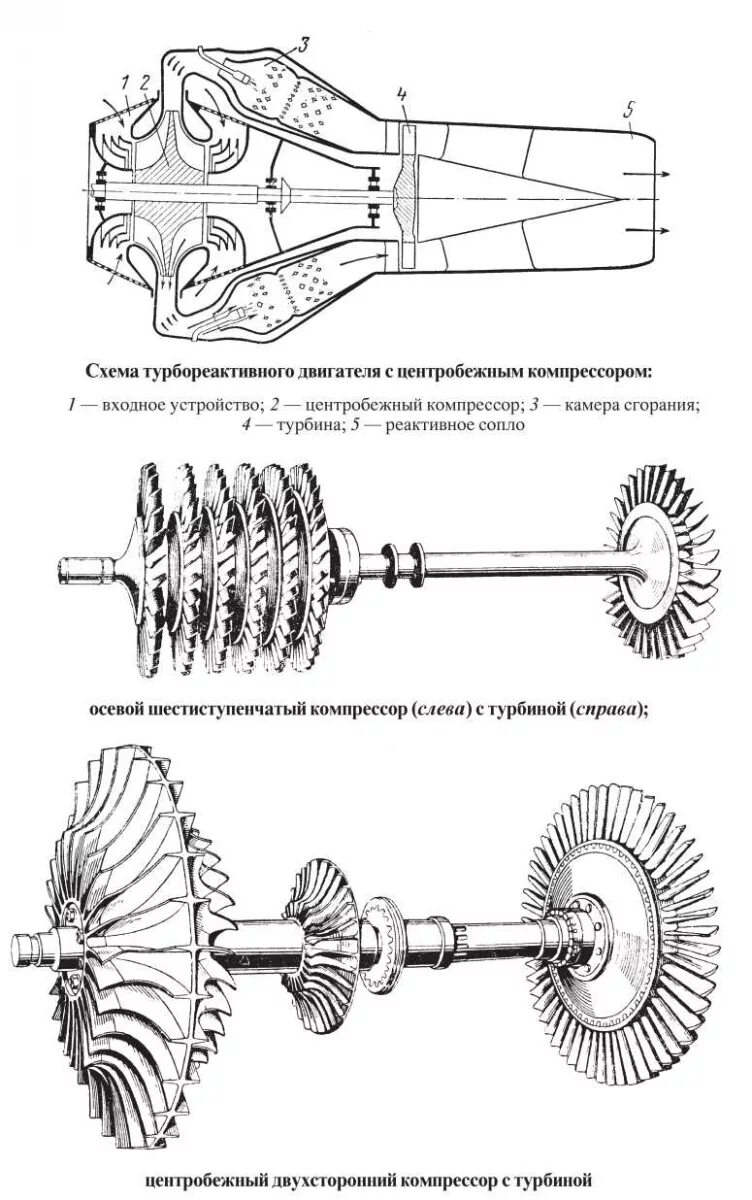 1
2
3
4
5

Схема турбореактивного двигателя с центробежным компрессором:

1 — входное устройство; 2 — центробежный компрессор; 3 — камера сгорания; 4 — турбина; 5 — реактивное сопло

осевой шестиступенчатый компрессор (слева) с турбиной (справа);

центробежный двухсторонний компрессор с турбиной