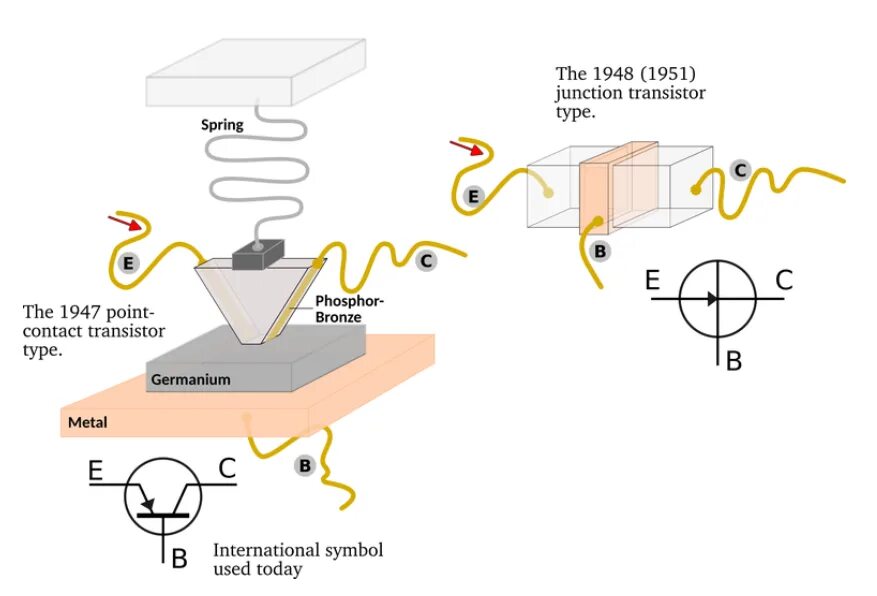 Spring

E

C

Phosphor-Bronze

The 1947 point-contact transistor type.

Germanium

Metal

B

E

C

B

International symbol used today

The 1948 (1951) junction transistor type.

E

C

B

E

C

B