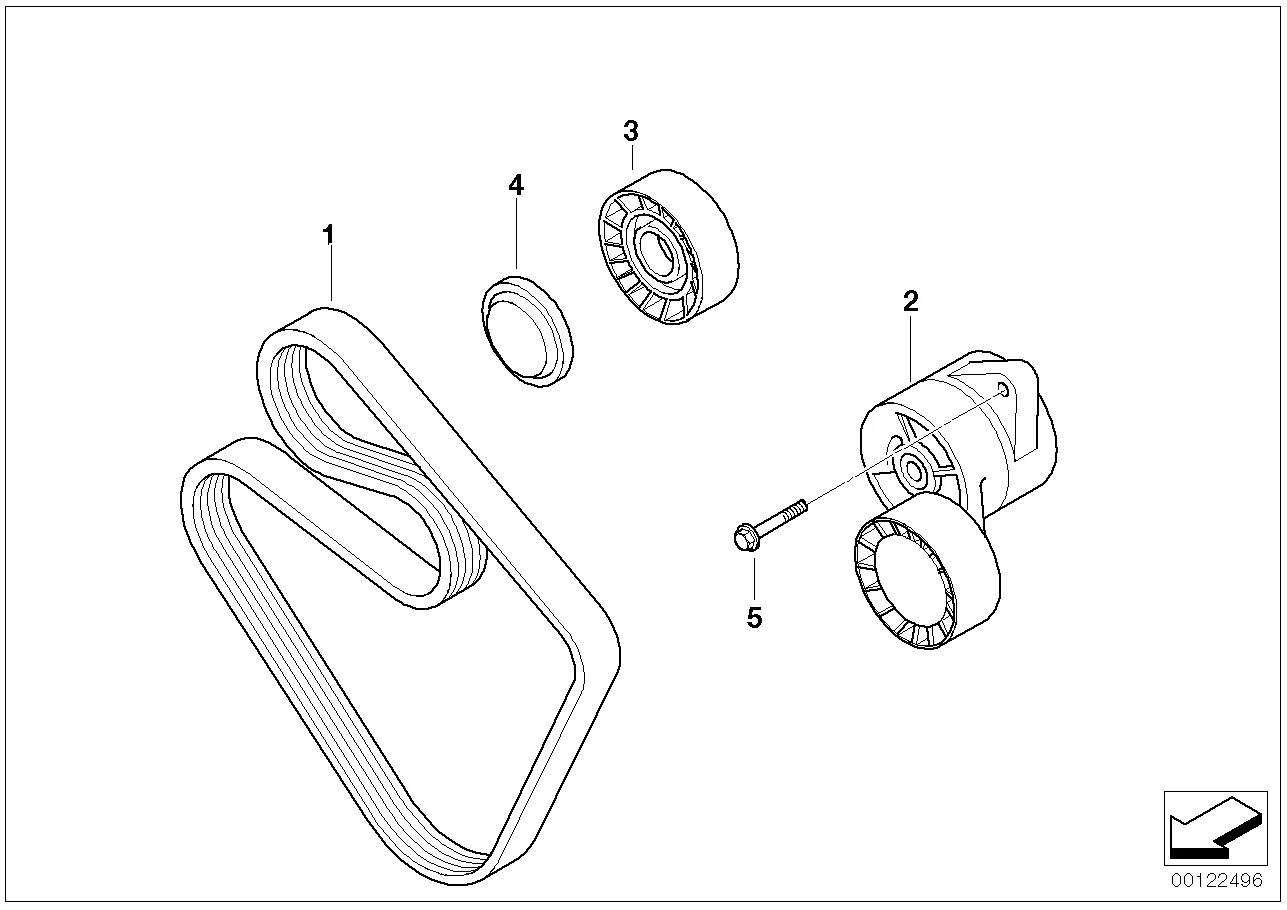 3

4

1

2

5

00122496