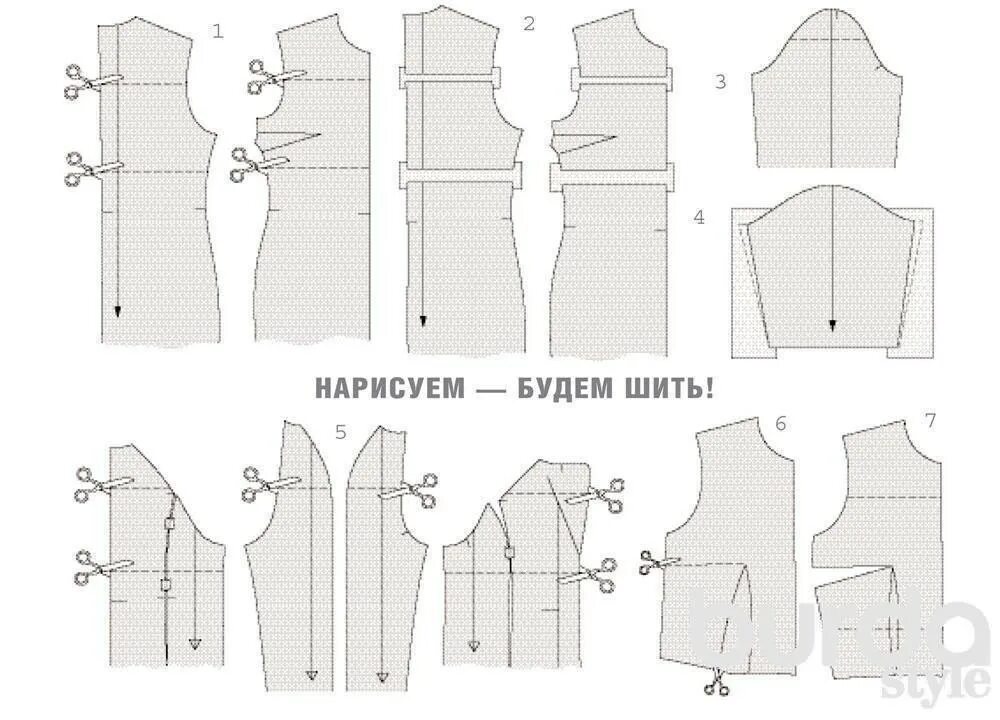 1

2

3

4

НАРИСУЕМ — БУДЕМ ШИТЬ!

5

6

7

burda style