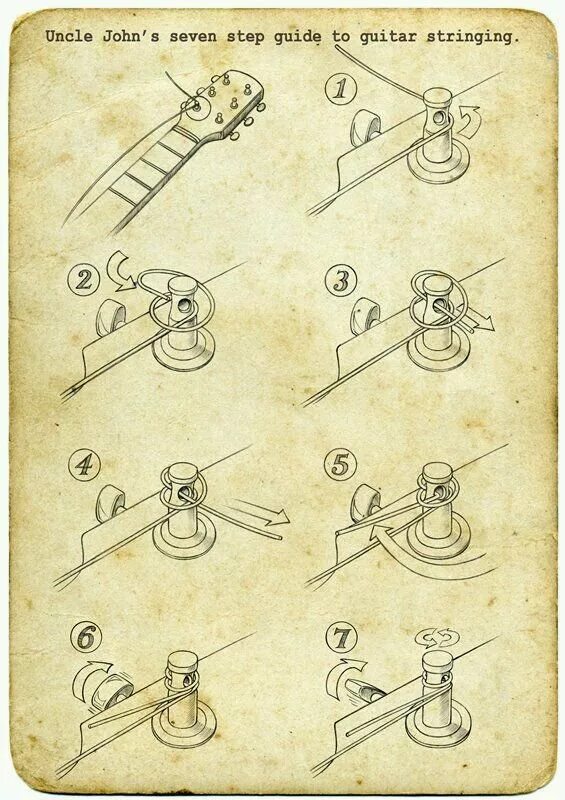 Uncle John's seven step guide to guitar stringing.

1

2

3

4

5

6

7