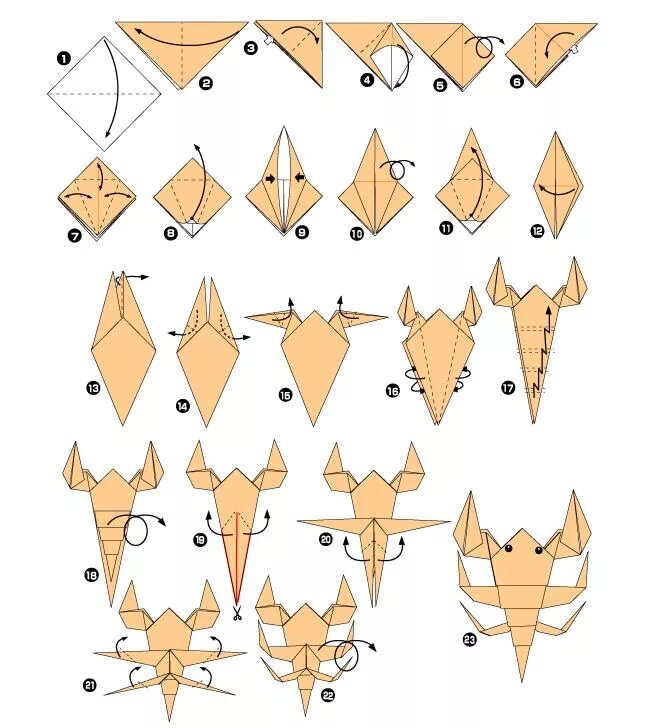 1
2
3
4
5
6
7
8
9
10
11
12
13
14
15
16
17
18
19
20
21
22
23