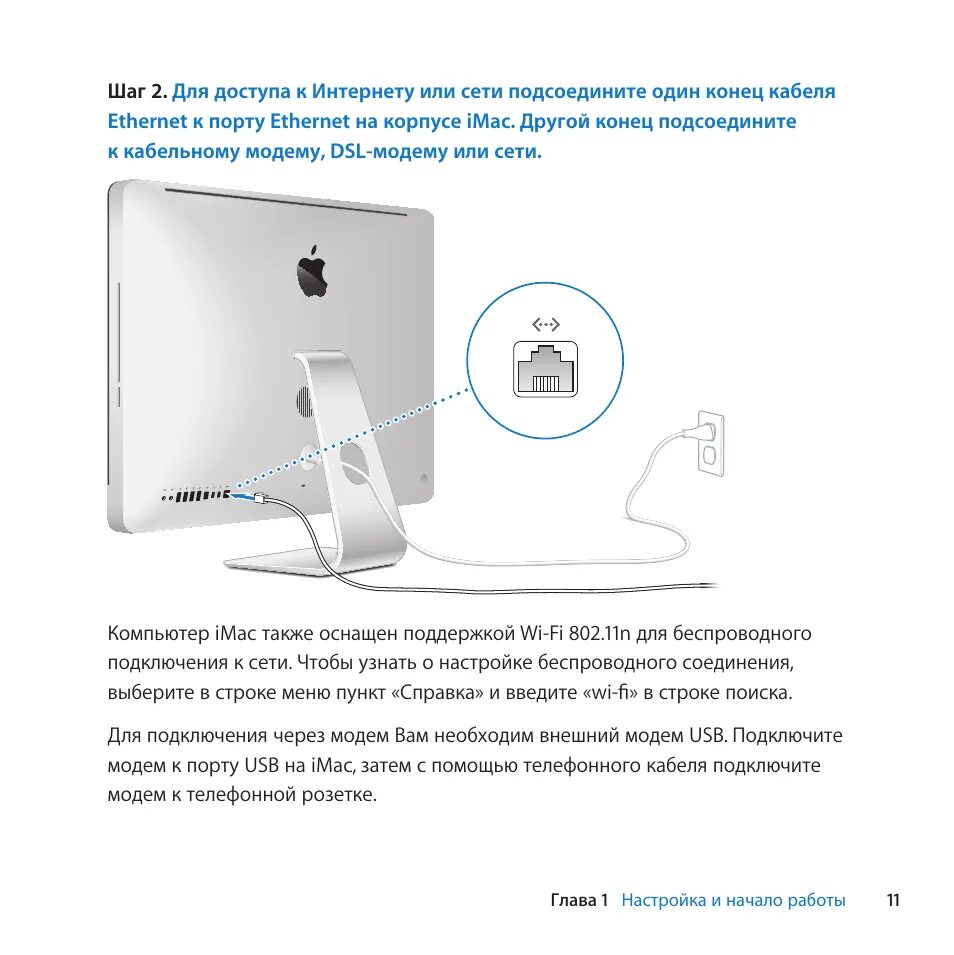 Шаг 2. Для доступа к Интернету или сети подсоедините один конец кабеля Ethernet к порту Ethernet на корпусе iMac. Другой конец подсоедините к кабельному модему, DSL-модему или сети.

Компьютер iMac также оснащен поддержкой Wi-Fi 802.11n для беспроводного подключения к сети. Чтобы узнать о настройке беспроводного соединения, выберите в строке меню пункт «Справка» и введите «wi-fi» в строке поиска.

Для подключения через модем Вам необходим внешний модем USB. Подключите модем к порту USB на iMac, затем с помощью телефонного кабеля подключите модем к телефонной розетке.

Глава 1 Настройка и начало работы 11