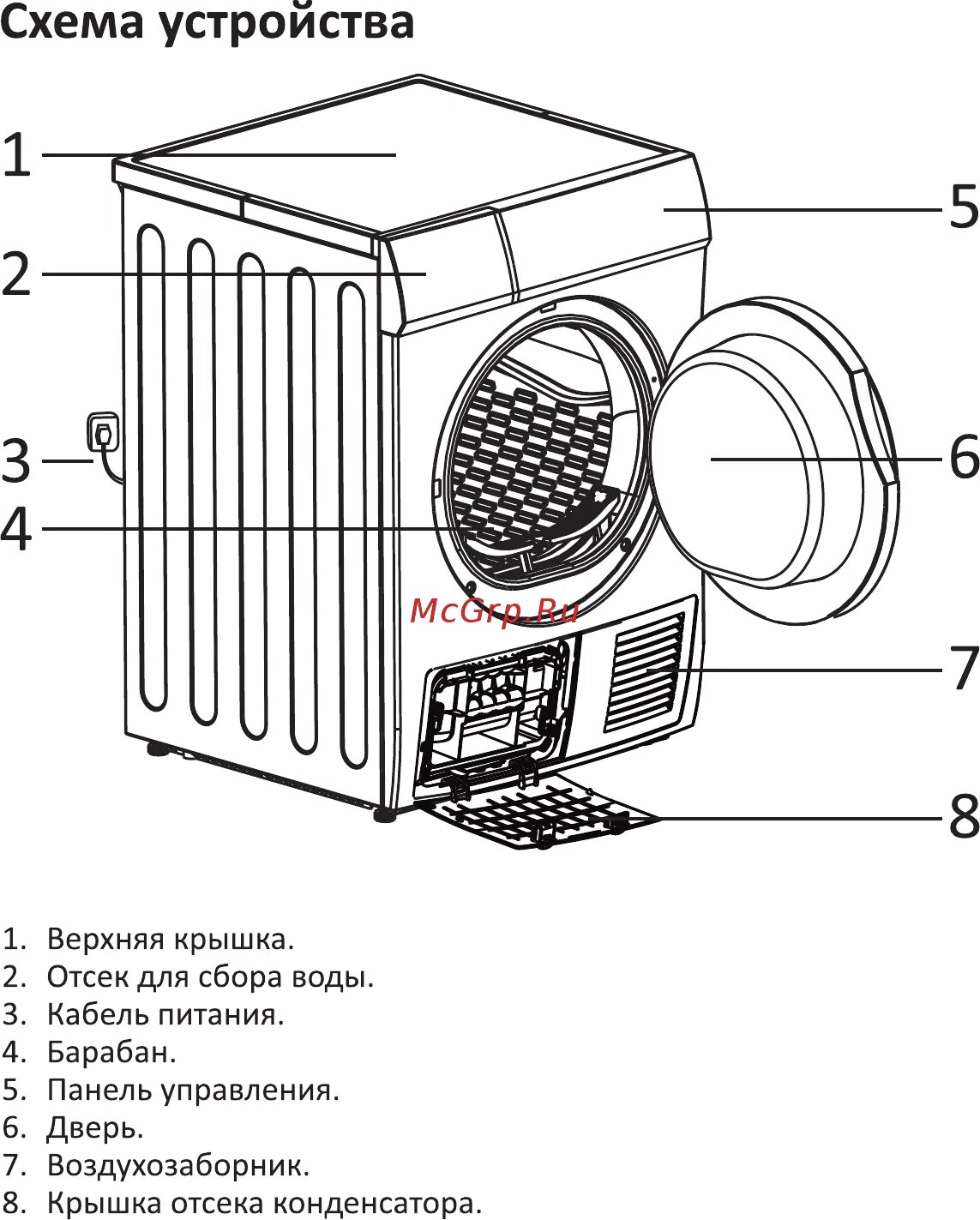 Схема устройства

1

2

3

4

5

6

7

8

McGrp.Ru

1. Верхняя крышка.
2. Отсек для сбора воды.
3. Кабель питания.
4. Барабан.
5. Панель управления.
6. Дверь.
7. Воздухозаборник.
8. Крышка отсека конденсатора.