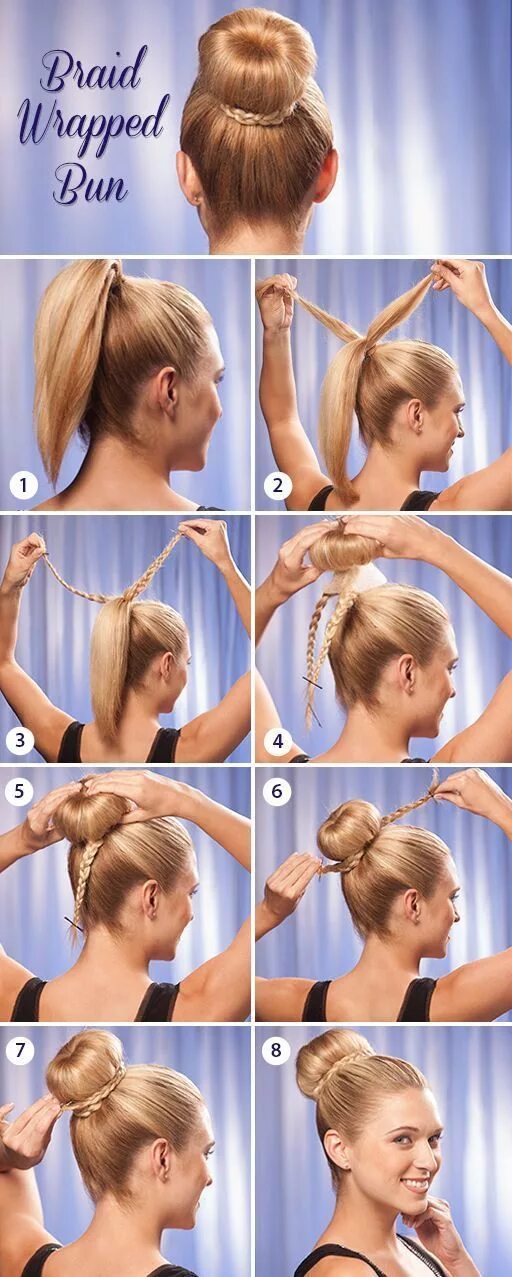 Braid Wrapped Bun

1

2

3

4

5

6

7

8