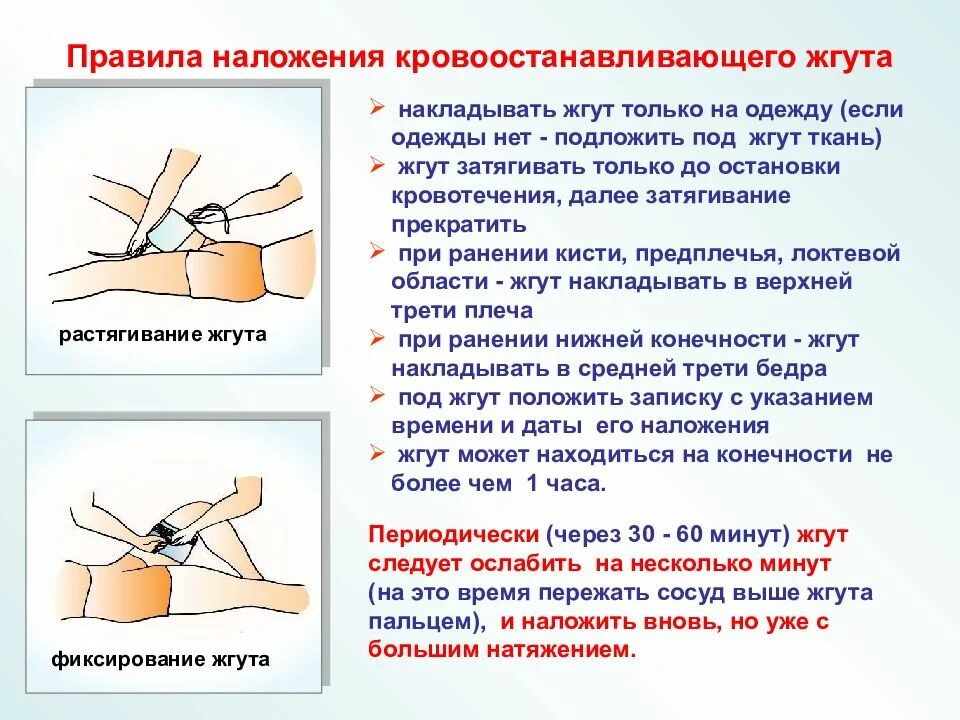 Правила наложения кровоостанавливающего жгута

растягивание жгута

фиксирование жгута

➢ накладывать жгут только на одежду (если одежды нет - подложить под жгут ткань)
➢ жгут затягивать только до остановки кровотечения, далее затягивание прекратить
➢ при ранении кисти, предплечья, локтевой области - жгут накладывать в верхней трети плеча
➢ при ранении нижней конечности - жгут накладывать в средней трети бедра
➢ под жгут положить записку с указанием времени и даты его наложения
➢ жгут может находиться на конечности не более чем 1 часа.

Периодически (через 30 - 60 минут) жгут следует ослабить на несколько минут (на это время пережать сосуд выше жгута пальцем), и наложить вновь, но уже с большим натяжением.