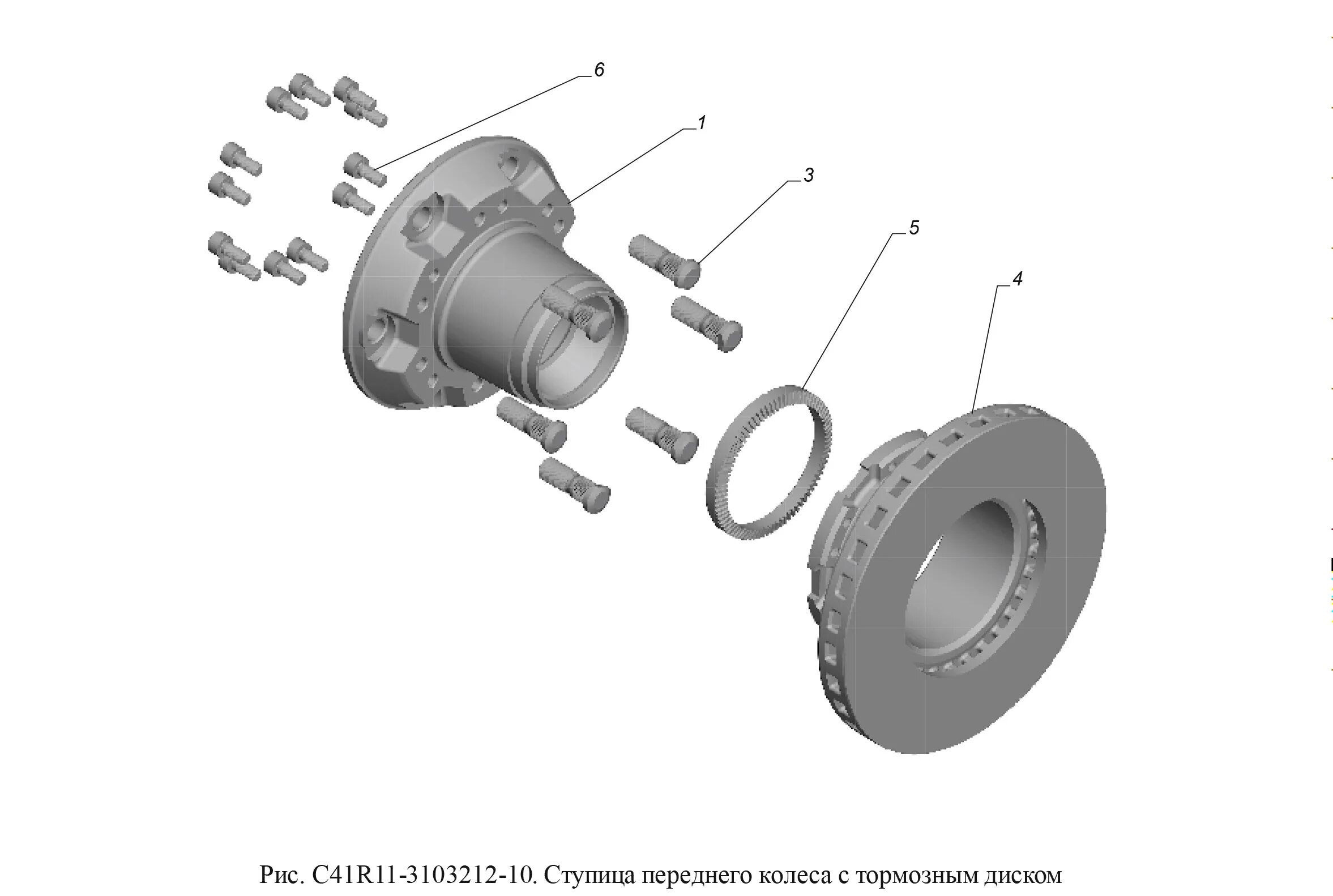 6
1
3
5
4

Рис. C41R11-3103212-10. Ступица переднего колеса с тормозным диском