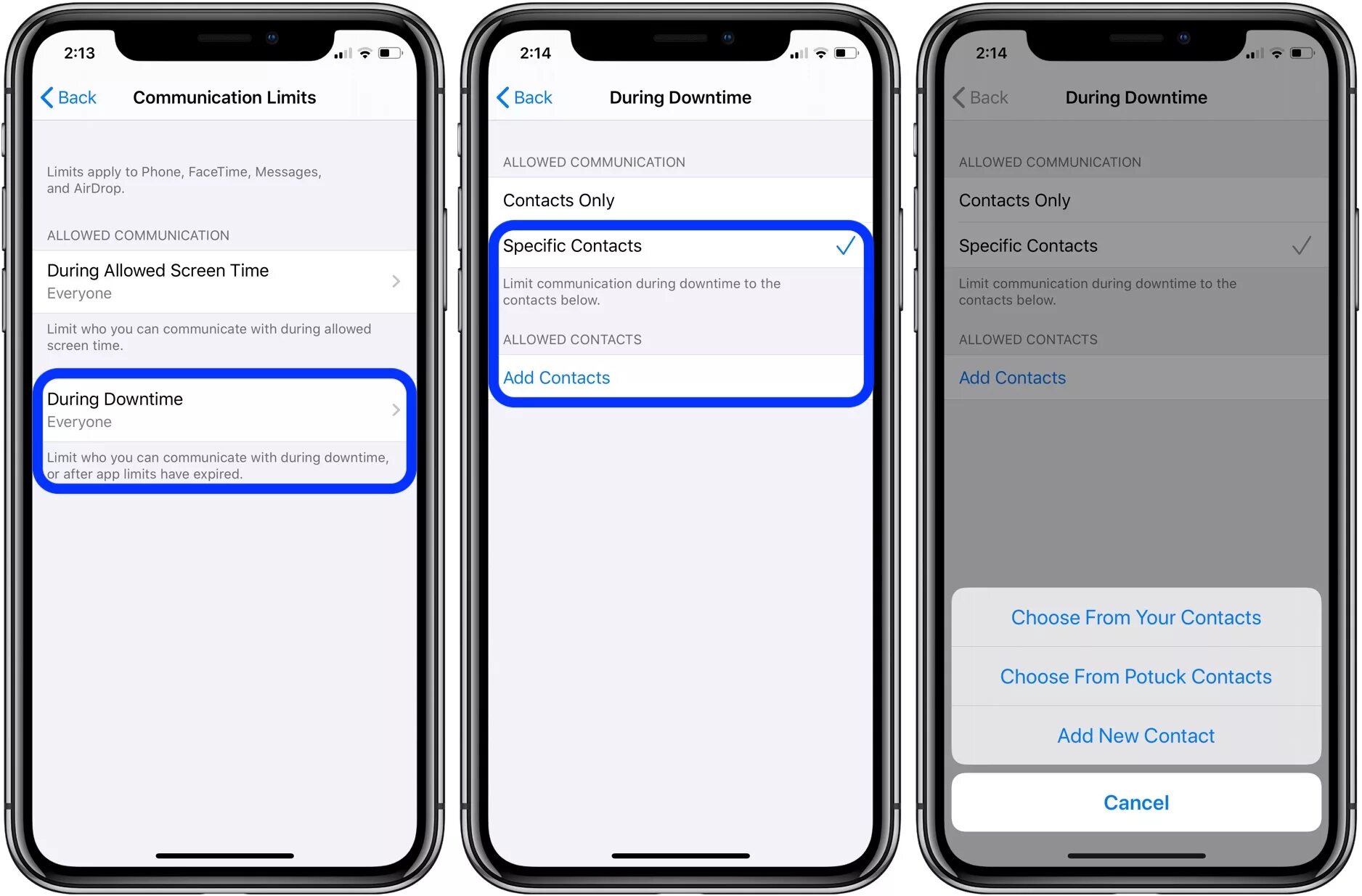 2:13

Back Communication Limits

Limits apply to Phone, FaceTime, Messages, and AirDrop.

ALLOWED COMMUNICATION

During Allowed Screen Time
Everyone

Limit who you can communicate with during allowed screen time.

During Downtime
Everyone

Limit who you can communicate with during downtime, or after app limits have expired.

2:14

Back During Downtime

ALLOWED COMMUNICATION

Contacts Only

Specific Contacts

Limit communication during downtime to the contacts below.

ALLOWED CONTACTS

Add Contacts

2:14

Back During Downtime

ALLOWED COMMUNICATION

Contacts Only

Specific Contacts

Limit communication during downtime to the contacts below.

ALLOWED CONTACTS

Add Contacts

Choose From Your Contacts

Choose From Potuck Contacts

Add New Contact

Cancel