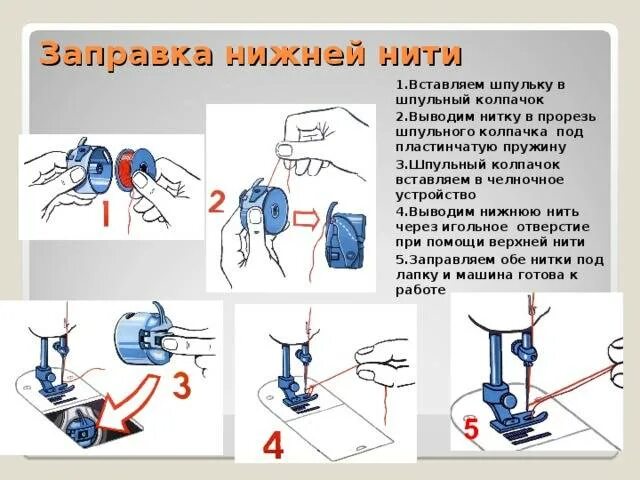 Заправка нижней нити

1.Вставляем шпульку в шпульный колпачок
2.Выводим нитку в прорезь шпульного колпачка под пластинчатую пружину
3.Шпульный колпачок вставляем в челночное устройство
4.Выводим нижнюю нить через игольное отверстие при помощи верхней нити
5.Заправляем обе нитки под лапку и машина готова к работе

1

2

3

4

5