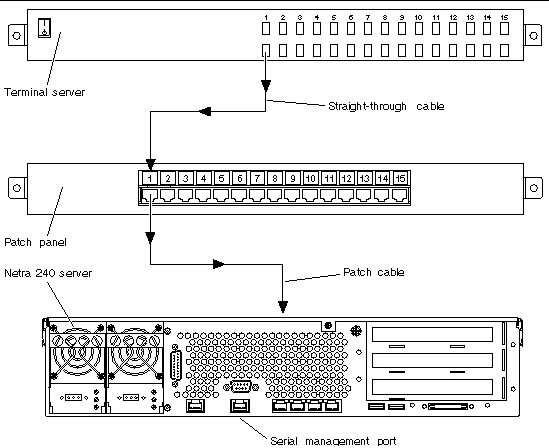 1 2 3 4 5 6 7 8 9 10 11 12 13 14 15

Terminal server

Straight-through cable

1 2 3 4 5 6 7 8 9 10 11 12 13 14 15

Patch panel

Netra 240 server

Patch cable

Serial management port