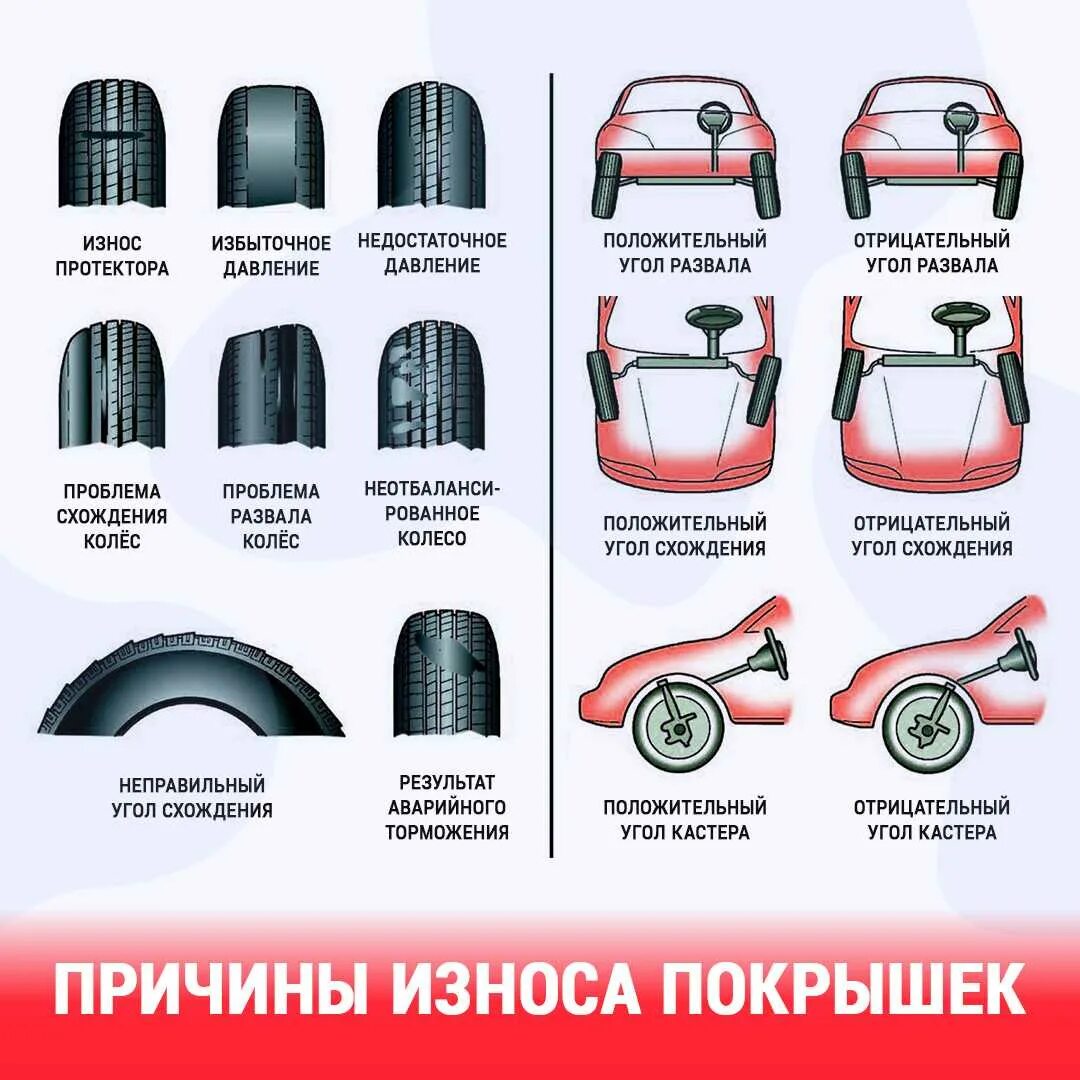 ИЗНОС ПРОТЕКТОРА

ИЗБЫТОЧНОЕ ДАВЛЕНИЕ

НЕДОСТАТОЧНОЕ ДАВЛЕНИЕ

ПРОБЛЕМА СХОЖДЕНИЯ КОЛЁС

ПРОБЛЕМА РАЗВАЛА КОЛЁС

НЕОТБАЛАНСИРОВАННОЕ КОЛЕСО

НЕПРАВИЛЬНЫЙ УГОЛ СХОЖДЕНИЯ

РЕЗУЛЬТАТ АВАРИЙНОГО ТОРМОЖЕНИЯ

ПОЛОЖИТЕЛЬНЫЙ УГОЛ РАЗВАЛА

ОТРИЦАТЕЛЬНЫЙ УГОЛ РАЗВАЛА

ПОЛОЖИТЕЛЬНЫЙ УГОЛ СХОЖДЕНИЯ

ОТРИЦАТЕЛЬНЫЙ УГОЛ СХОЖДЕНИЯ

ПОЛОЖИТЕЛЬНЫЙ УГОЛ КАСТЕРА

ОТРИЦАТЕЛЬНЫЙ УГОЛ КАСТЕРА

ПРИЧИНЫ ИЗНОСА ПОКРЫШЕК