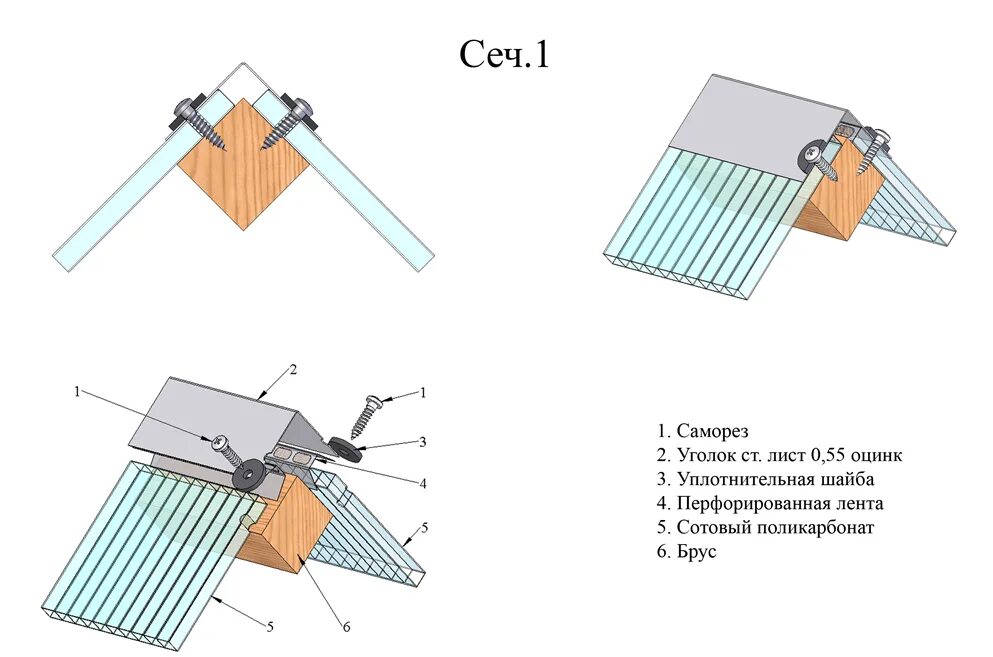 Сеч.1

1
2
1
3
4
5
5
6

1. Саморез
2. Уголок ст. лист 0,55 оцинк
3. Уплотнительная шайба
4. Перфорированная лента
5. Сотовый поликарбонат
6. Брус