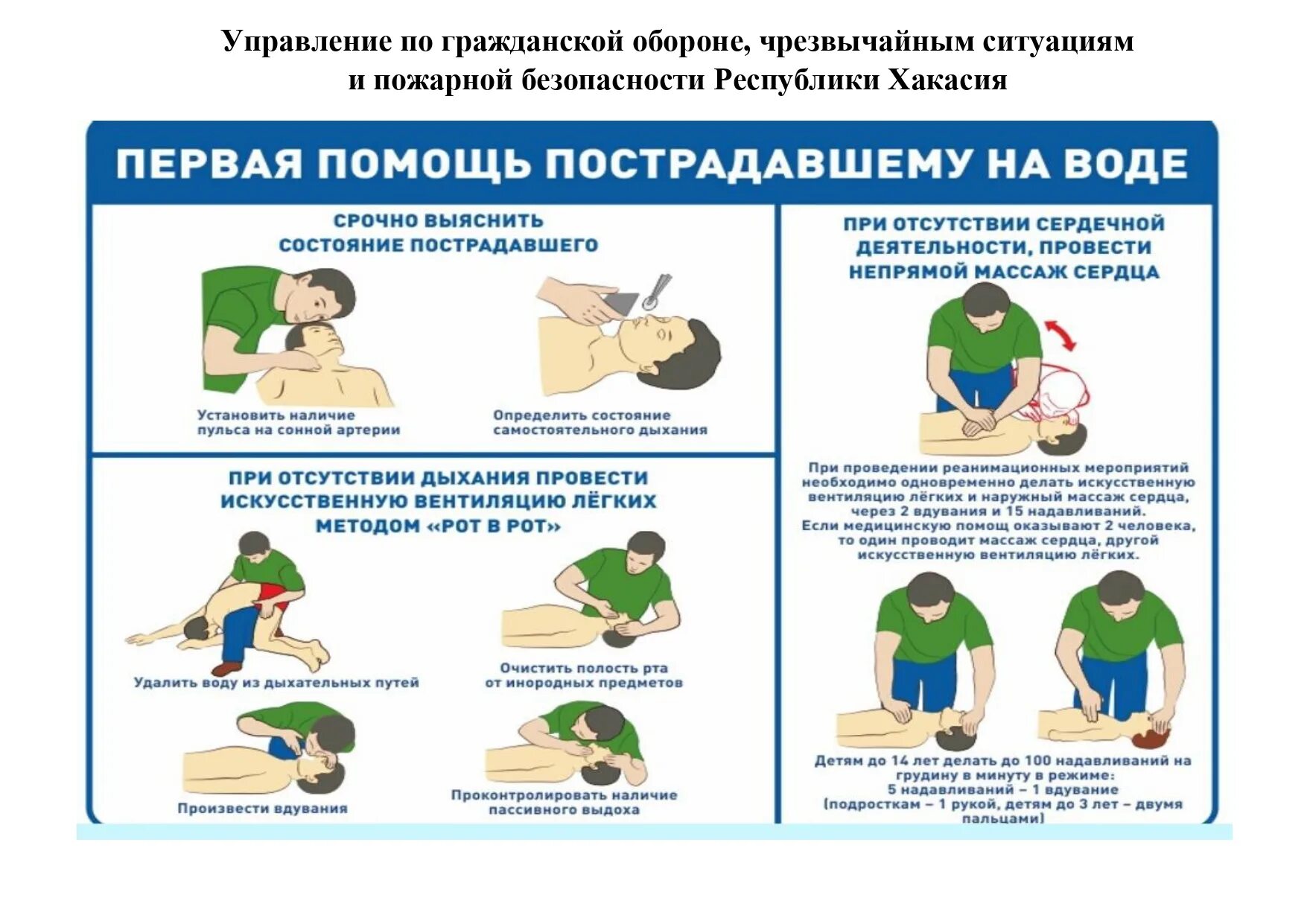 Управление по гражданской обороне, чрезвычайным ситуациям и пожарной безопасности Республики Хакасия

ПЕРВАЯ ПОМОЩЬ ПОСТРАДАВШЕМУ НА ВОДЕ

СРОЧНО ВЫЯСНИТЬ СОСТОЯНИЕ ПОСТРАДАВШЕГО

Установить наличие пульса на сонной артерии

Определить состояние самостоятельного дыхания

ПРИ ОТСУТСТВИИ ДЫХАНИЯ ПРОВЕСТИ ИСКУССТВЕННУЮ ВЕНТИЛЯЦИЮ ЛЁГКИХ МЕТОДОМ «РОТ В РОТ»

Удалить воду из дыхательных путей

Очистить полость рта от инородных предметов

Произвести вдувания

Проконтролировать наличие пассивного выдоха

ПРИ ОТСУТСТВИИ СЕРДЕЧНОЙ ДЕЯТЕЛЬНОСТИ, ПРОВЕСТИ НЕПРЯМОЙ МАССАЖ СЕРДЦА

При проведении реанимационных мероприятий необходимо одновременно делать искусственную вентиляцию лёгких и наружный массаж сердца, через 2 вдувания и 15 надавливаний. Если медицинскую помощ оказывают 2 человека, то один проводит массаж сердца, другой искусственную вентиляцию лёгких.

Детям до 14 лет делать до 100 надавливаний на грудину в минуту в режиме: 5 надавливаний – 1 вдувание (подросткам – 1 рукой, детям до 3 лет – двумя пальцами)