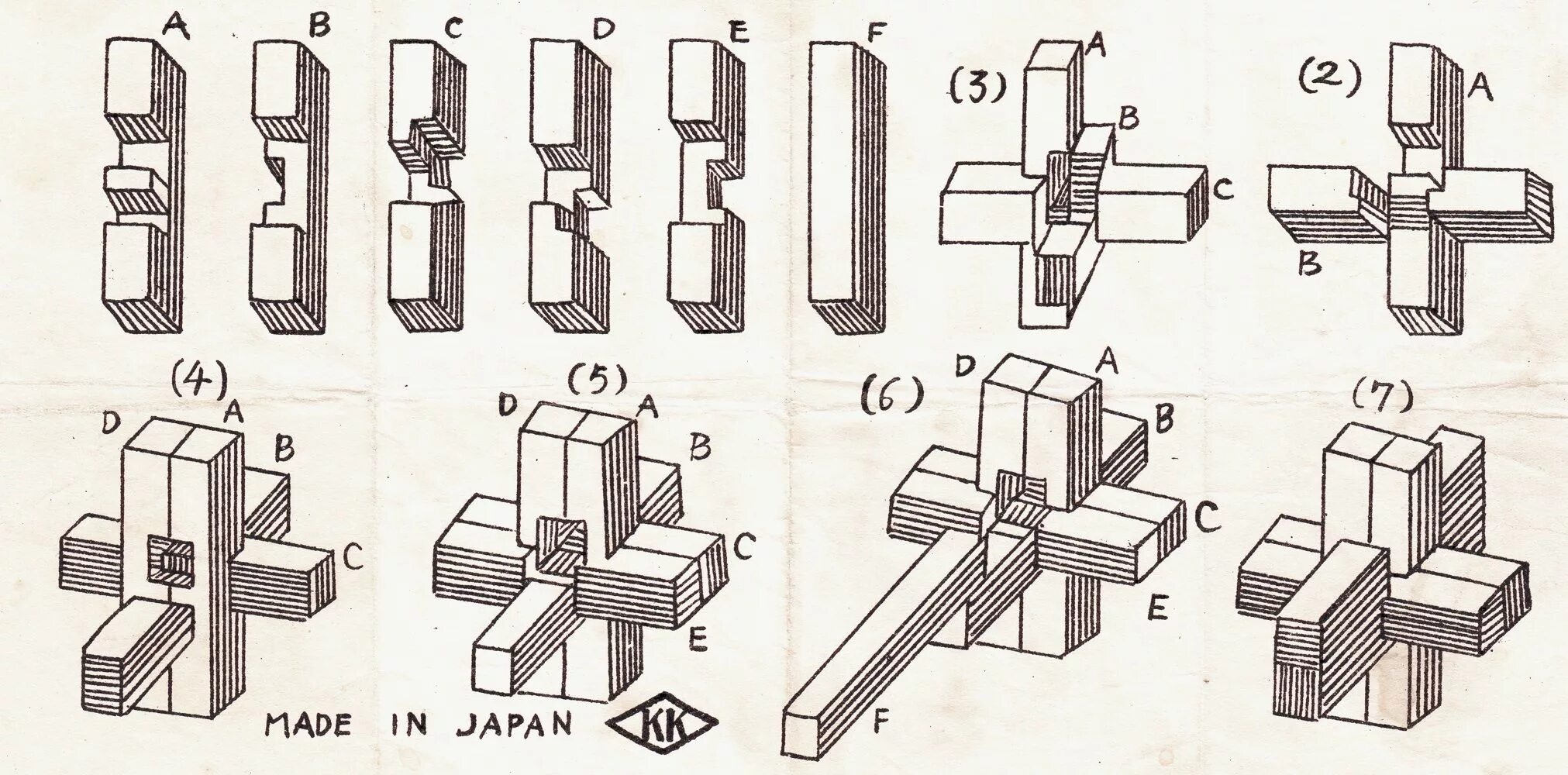 A B C D E F

(3) A B C

(2) A B

(4) D A B C

(5) D A B C E

(6) D A B C E F

(7)

MADE IN JAPAN KK