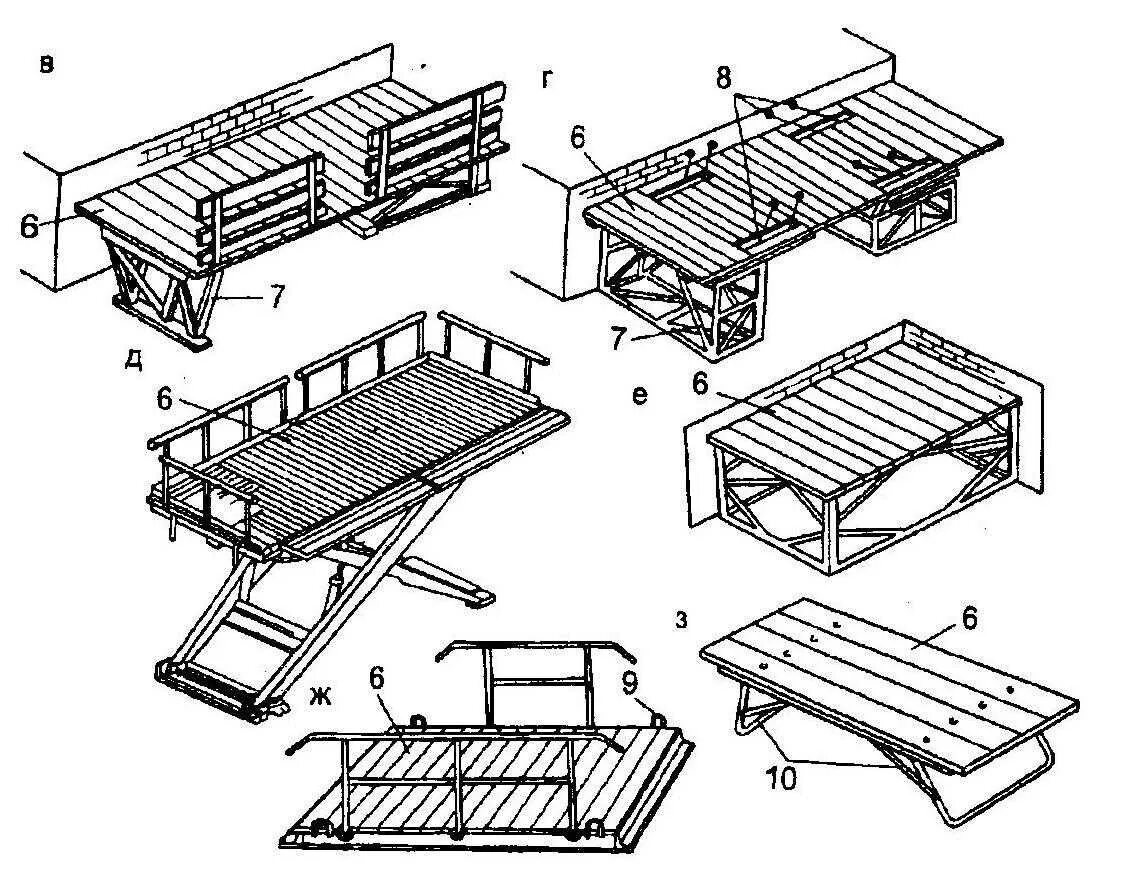 в
6
7
г
8
6
7
д
6
е
6
ж
6
9
з
6
10