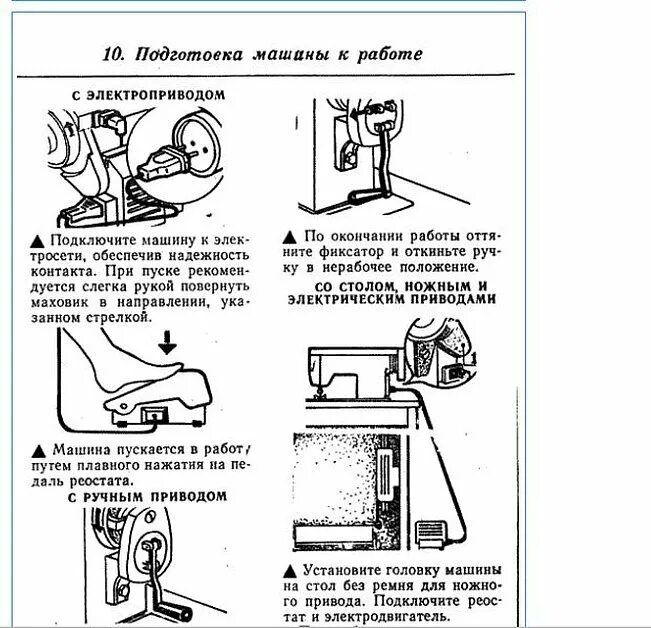 10. Подготовка машины к работе

С ЭЛЕКТРОПРИВОДОМ

▲ Подключите машину к электросети, обеспечив надежность контакта. При пуске рекомендуется слегка рукой повернуть маховик в направлении, указанном стрелкой.

▲ Машина пускается в работу путем плавного нажатия на педаль реостата.

С РУЧНЫМ ПРИВОДОМ

▲ По окончании работы оттяните фиксатор и откиньте ручку в нерабочее положение.

СО СТОЛОМ, НОЖНЫМ И ЭЛЕКТРИЧЕСКИМ ПРИВОДАМИ

1

▲ Установите головку машины на стол без ремня для ножного привода. Подключите реостат и электродвигатель.