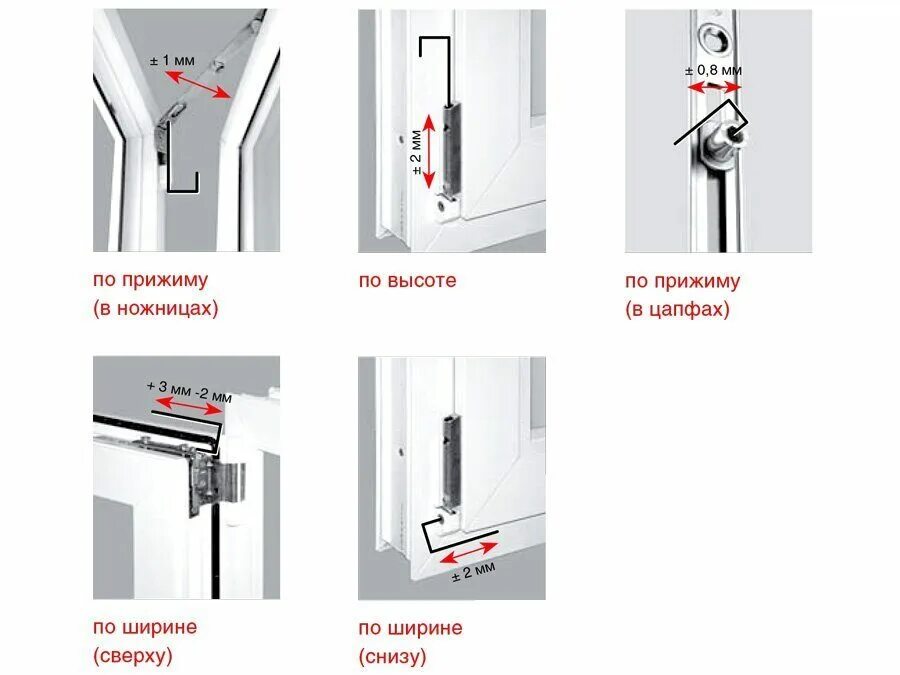 ± 1 мм

по прижиму
(в ножницах)

± 2 мм

по высоте

± 0,8 мм

по прижиму
(в цапфах)

+ 3 мм -2 мм

по ширине
(сверху)

± 2 мм

по ширине
(снизу)