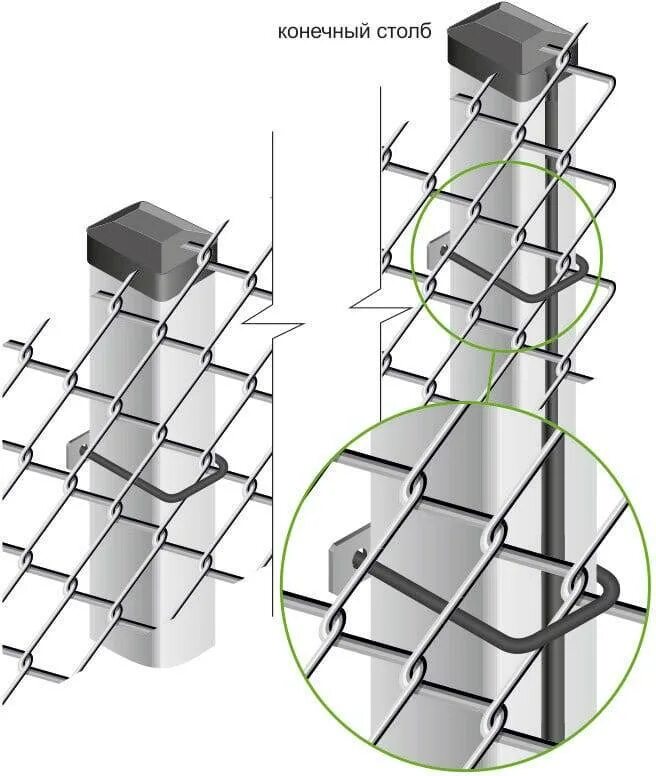 конечный столб