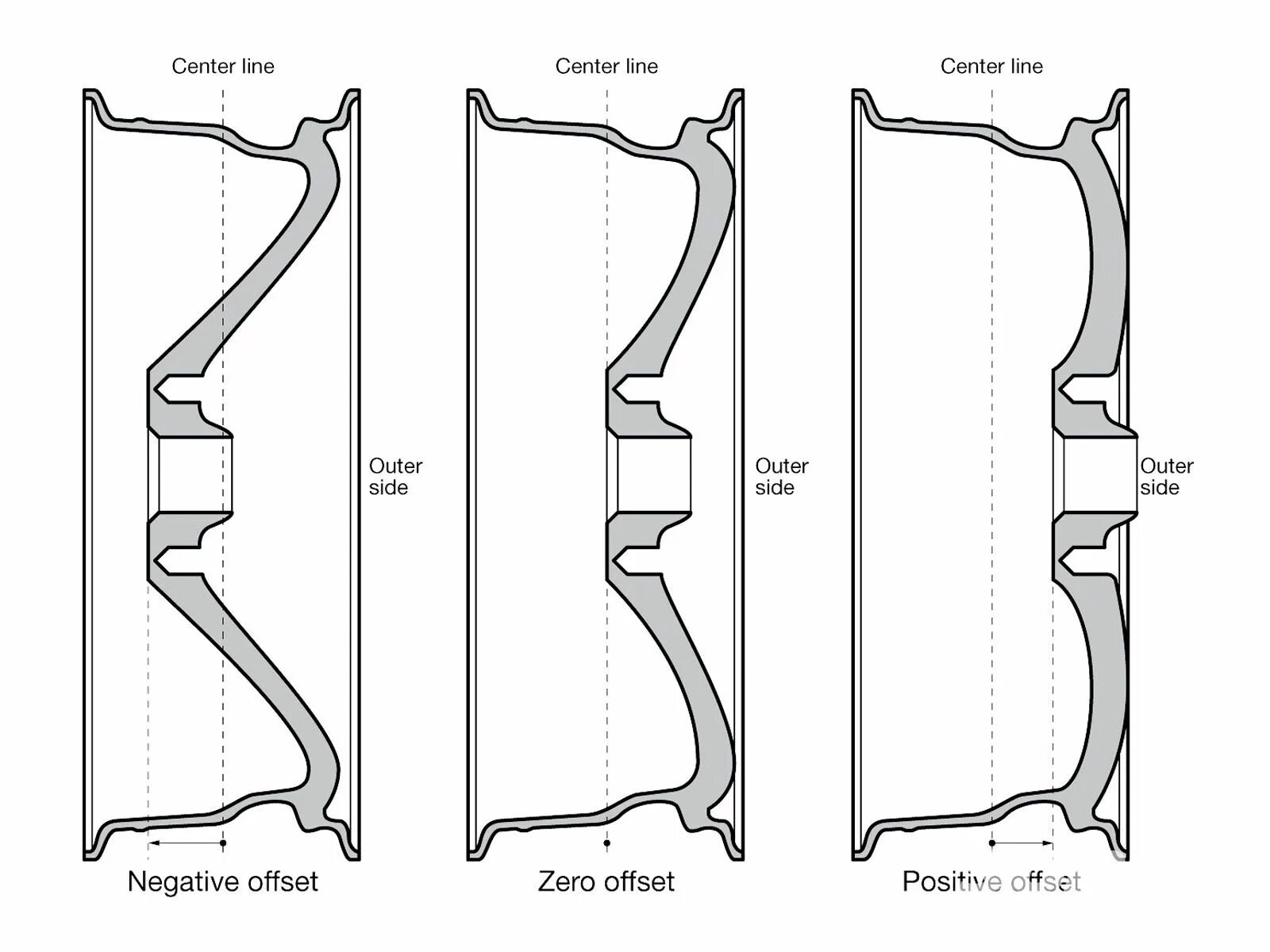 Center line

Outer side

Negative offset

Center line

Outer side

Zero offset

Center line

Outer side

Positive offset