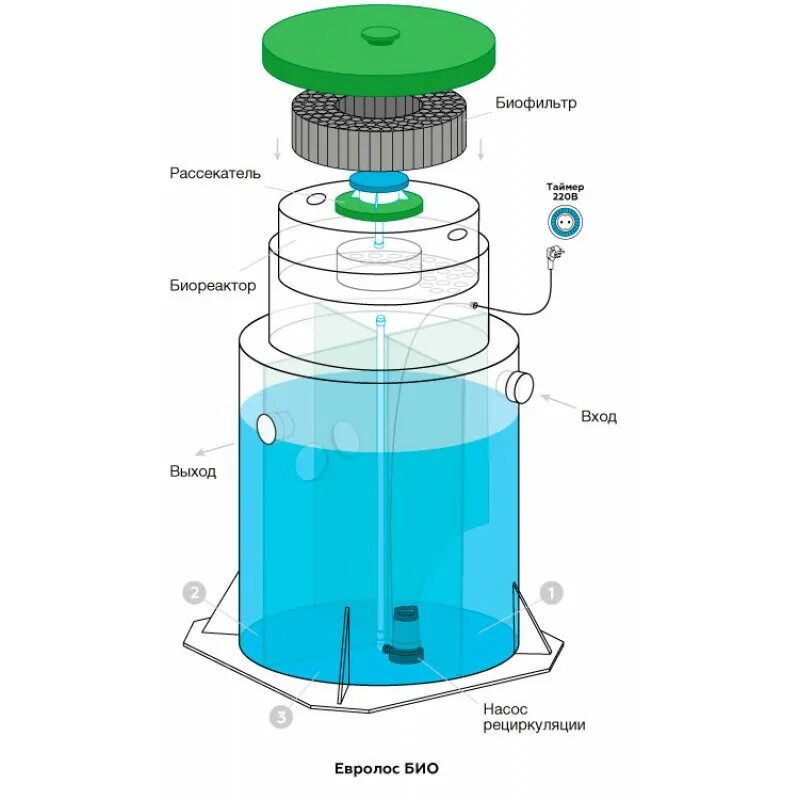 Биофильтр

Рассекатель

Таймер 220В

Биореактор

Вход

Выход

2

1

3

Насос рециркуляции

Евролос БИО