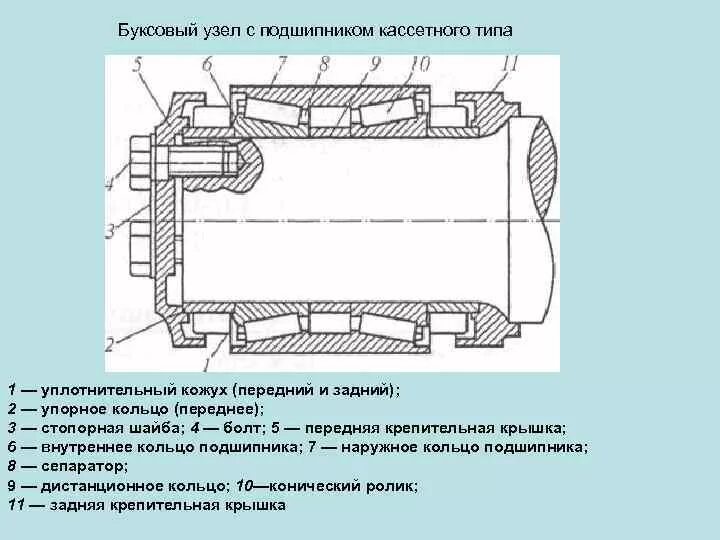 Буксовый узел с подшипником кассетного типа

5
6
7
8
9
10
11
4
3
2
1

1 — уплотнительный кожух (передний и задний);
2 — упорное кольцо (переднее);
3 — стопорная шайба; 4 — болт; 5 — передняя крепительная крышка;
6 — внутреннее кольцо подшипника; 7 — наружное кольцо подшипника;
8 — сепаратор;
9 — дистанционное кольцо; 10—конический ролик;
11 — задняя крепительная крышка