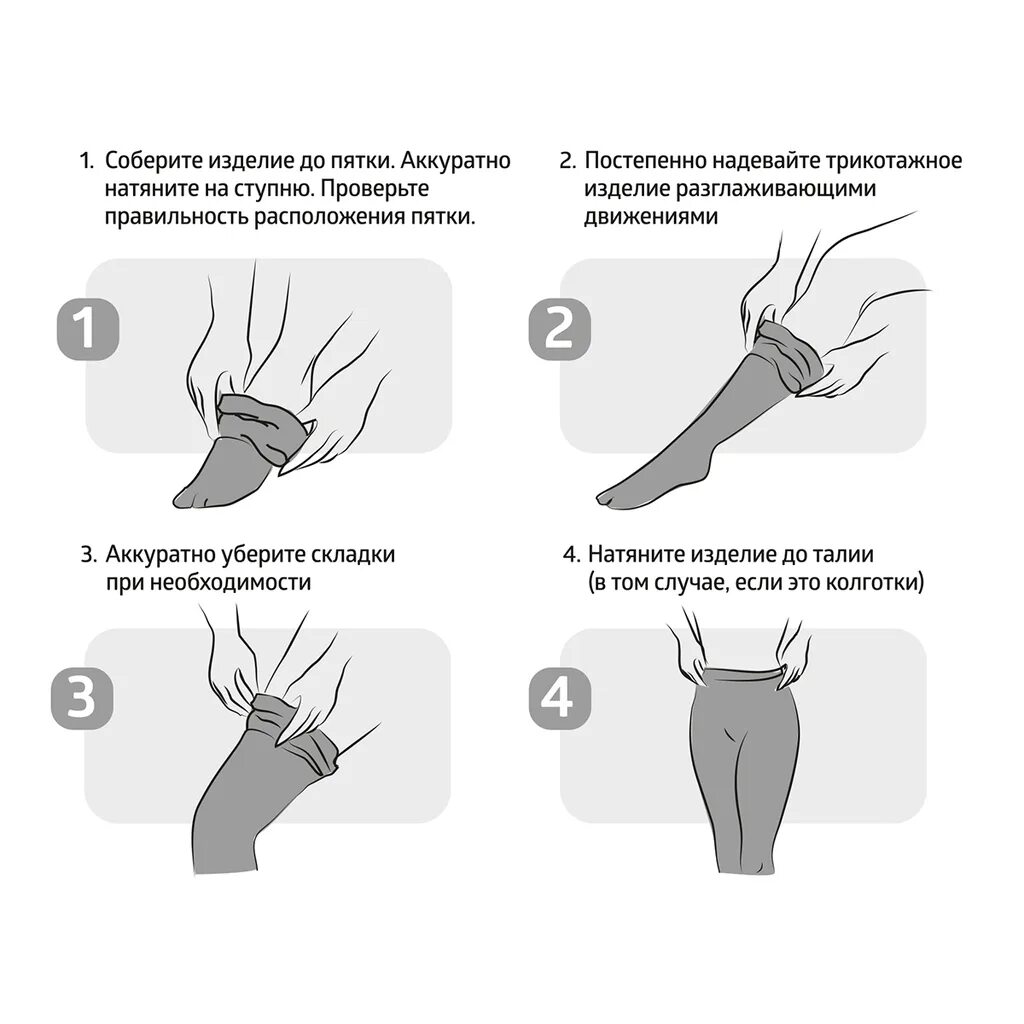 1. Соберите изделие до пятки. Аккуратно натяните на ступню. Проверьте правильность расположения пятки.

1

2. Постепенно надевайте трикотажное изделие разглаживающими движениями

2

3. Аккуратно уберите складки при необходимости

3

4. Натяните изделие до талии (в том случае, если это колготки)

4