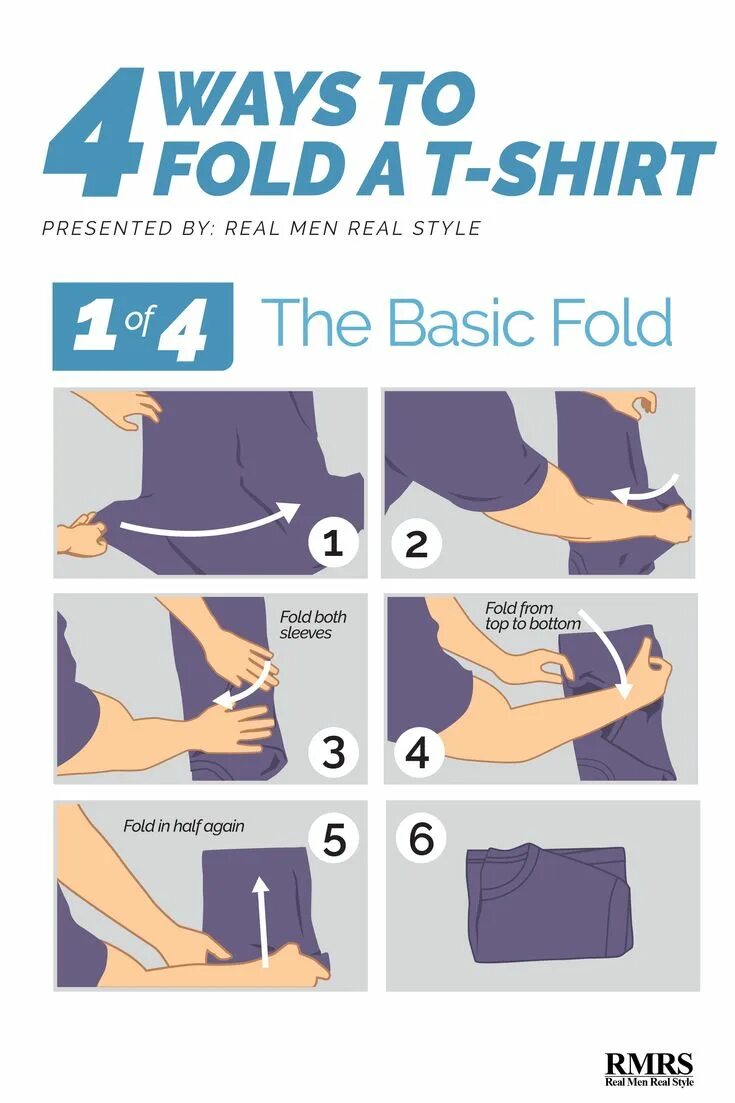 4 WAYS TO FOLD A T-SHIRT

PRESENTED BY: REAL MEN REAL STYLE

1 of 4 The Basic Fold

1

2

Fold both sleeves

3

Fold from top to bottom

4

Fold in half again

5

6

RMRS
Real Men Real Style