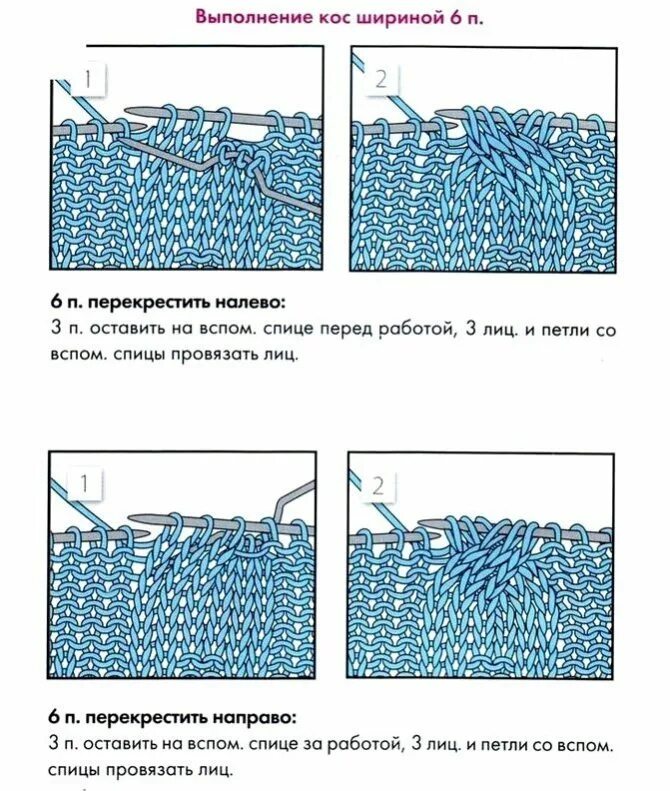 Выполнение кос шириной 6 п.

1

2

6 п. перекрестить налево:
3 п. оставить на вспом. спице перед работой, 3 лиц. и петли со вспом. спицы провязать лиц.

1

2

6 п. перекрестить направо:
3 п. оставить на вспом. спице за работой, 3 лиц. и петли со вспом. спицы провязать лиц.