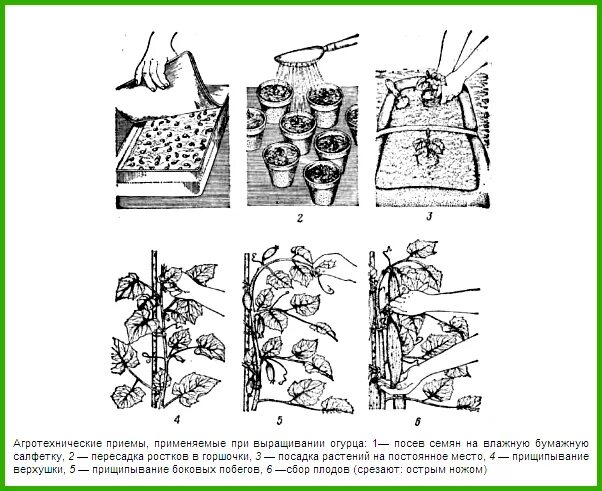 2

3

4

5

6

Агротехнические приемы, применяемые при выращивании огурца: 1— посев семян на влажную бумажную салфетку, 2 — пересадка ростков в горшочки, 3 — посадка растений на постоянное место, 4 — прищипывание верхушки, 5 — прищипывание боковых побегов, 6 —сбор плодов (срезают: острым ножом)