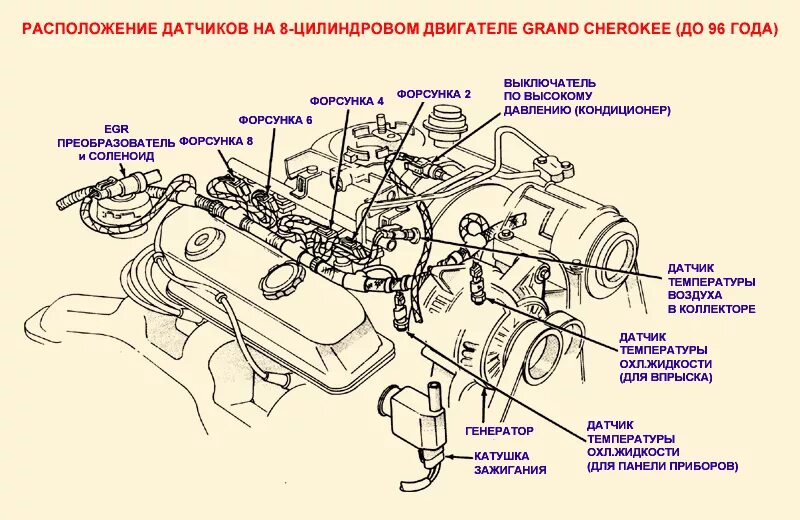 РАСПОЛОЖЕНИЕ ДАТЧИКОВ НА 8-ЦИЛИНДРОВОМ ДВИГАТЕЛЕ GRAND CHEROKEE (ДО 96 ГОДА)

EGR ПРЕОБРАЗОВАТЕЛЬ и СОЛЕНОИД

ФОРСУНКА 8

ФОРСУНКА 6

ФОРСУНКА 4

ФОРСУНКА 2

ВЫКЛЮЧАТЕЛЬ ПО ВЫСОКОМУ ДАВЛЕНИЮ (КОНДИЦИОНЕР)

ДАТЧИК ТЕМПЕРАТУРЫ ВОЗДУХА В КОЛЛЕКТОРЕ

ДАТЧИК ТЕМПЕРАТУРЫ ОХЛ.ЖИДКОСТИ (ДЛЯ ВПРЫСКА)

ГЕНЕРАТОР

ДАТЧИК ТЕМПЕРАТУРЫ ОХЛ.ЖИДКОСТИ (ДЛЯ ПАНЕЛИ ПРИБОРОВ)

КАТУШКА ЗАЖИГАНИЯ