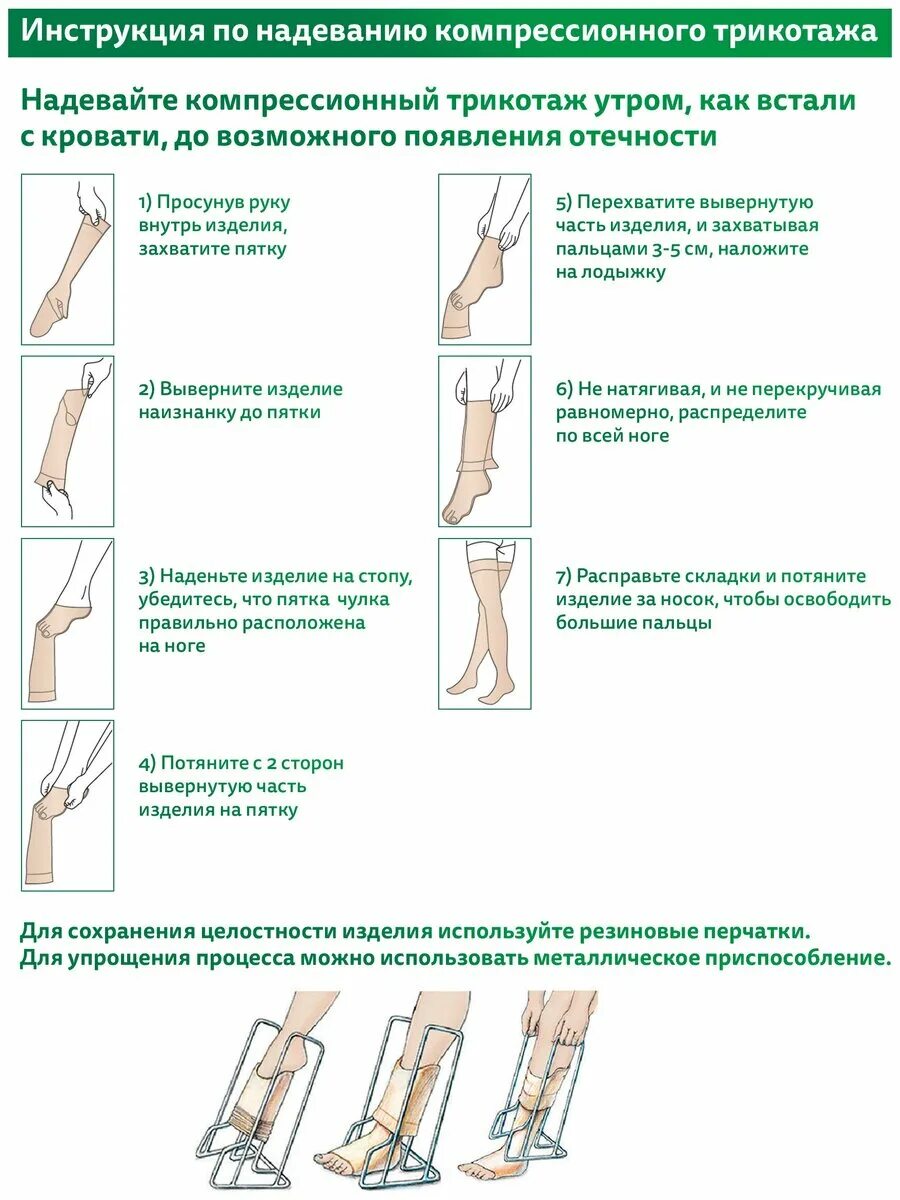 Инструкция по надеванию компрессионного трикотажа

Надевайте компрессионный трикотаж утром, как встали с кровати, до возможного появления отечности

1) Просунув руку внутрь изделия, захватите пятку

2) Выверните изделие наизнанку до пятки

3) Наденьте изделие на стопу, убедитесь, что пятка чулка правильно расположена на ноге

4) Потяните с 2 сторон вывернутую часть изделия на пятку

5) Перехватите вывернутую часть изделия, и захватывая пальцами 3-5 см, наложите на лодыжку

6) Не натягивая, и не перекручивая равномерно, распределите по всей ноге

7) Расправьте складки и потяните изделие за носок, чтобы освободить большие пальцы

Для сохранения целостности изделия используйте резиновые перчатки.
Для упрощения процесса можно использовать металлическое приспособление.