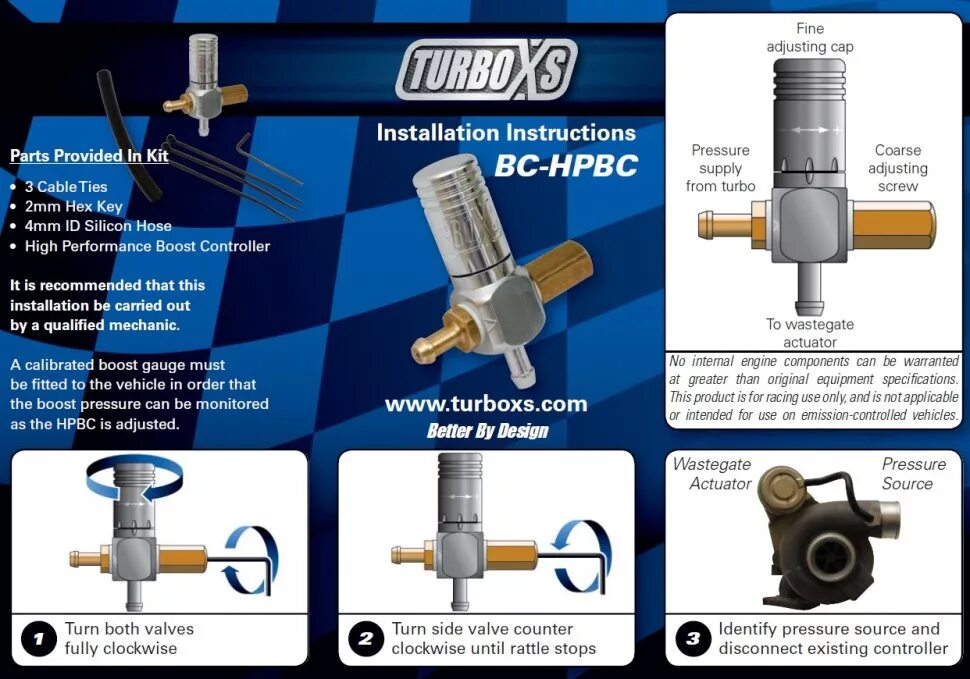 TURBOXS

Installation Instructions
BC-HPBC

Parts Provided In Kit
• 3 Cable Ties
• 2mm Hex Key
• 4mm ID Silicon Hose
• High Performance Boost Controller

It is recommended that this installation be carried out by a qualified mechanic.

A calibrated boost gauge must be fitted to the vehicle in order that the boost pressure can be monitored as the HPBC is adjusted.

www.turboxs.com
Better By Design

Fine adjusting cap

Pressure supply from turbo

Coarse adjusting screw

To wastegate actuator

No internal engine components can be warranted at greater than original equipment specifications. This product is for racing use only, and is not applicable or intended for use on emission-controlled vehicles.

1 Turn both valves fully clockwise

2 Turn side valve counter clockwise until rattle stops

Wastegate Actuator
Pressure Source

3 Identify pressure source and disconnect existing controller